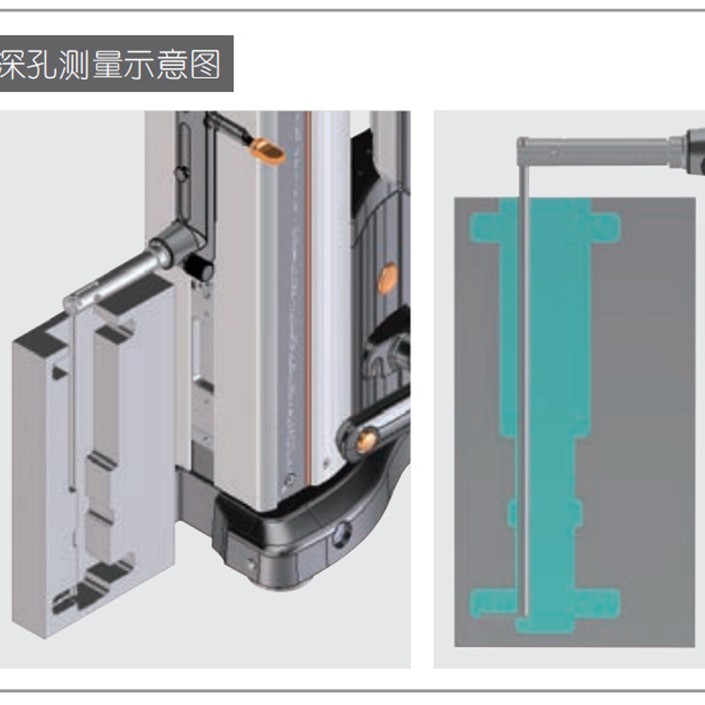 深孔测量示意图