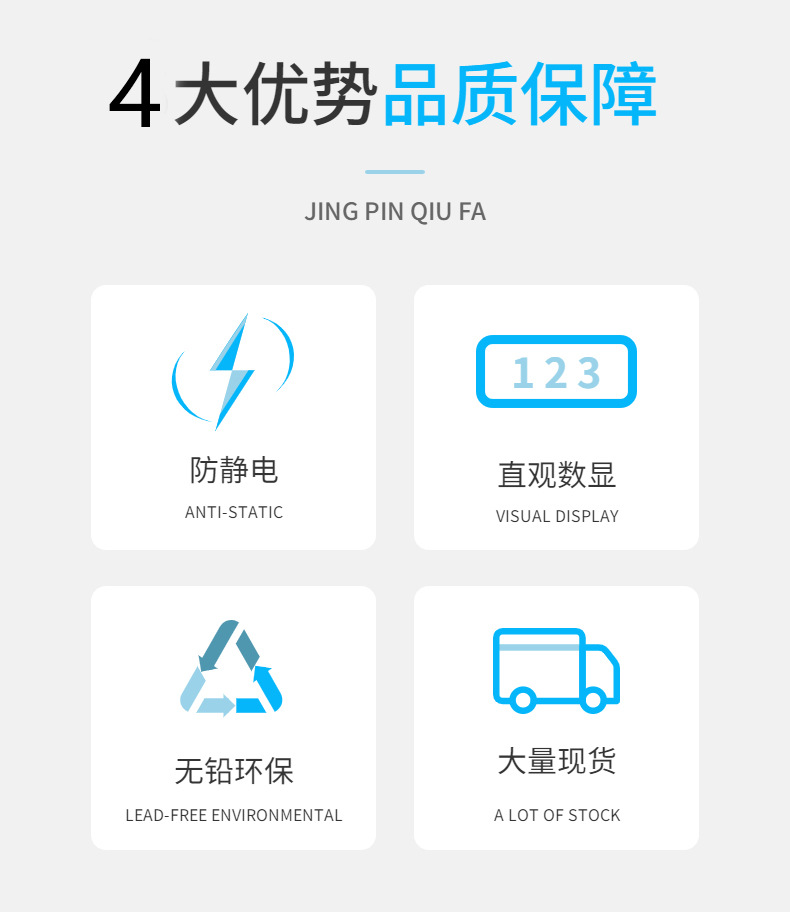 4大优势品质保障

JING PIN QIU FA

防静电

ANTI-STATIC

123

直观数显

VISUAL DISPLAY

无铅环保

LEAD-FREE ENVIRONMENTAL

大量现货

A LOT OF STOCK