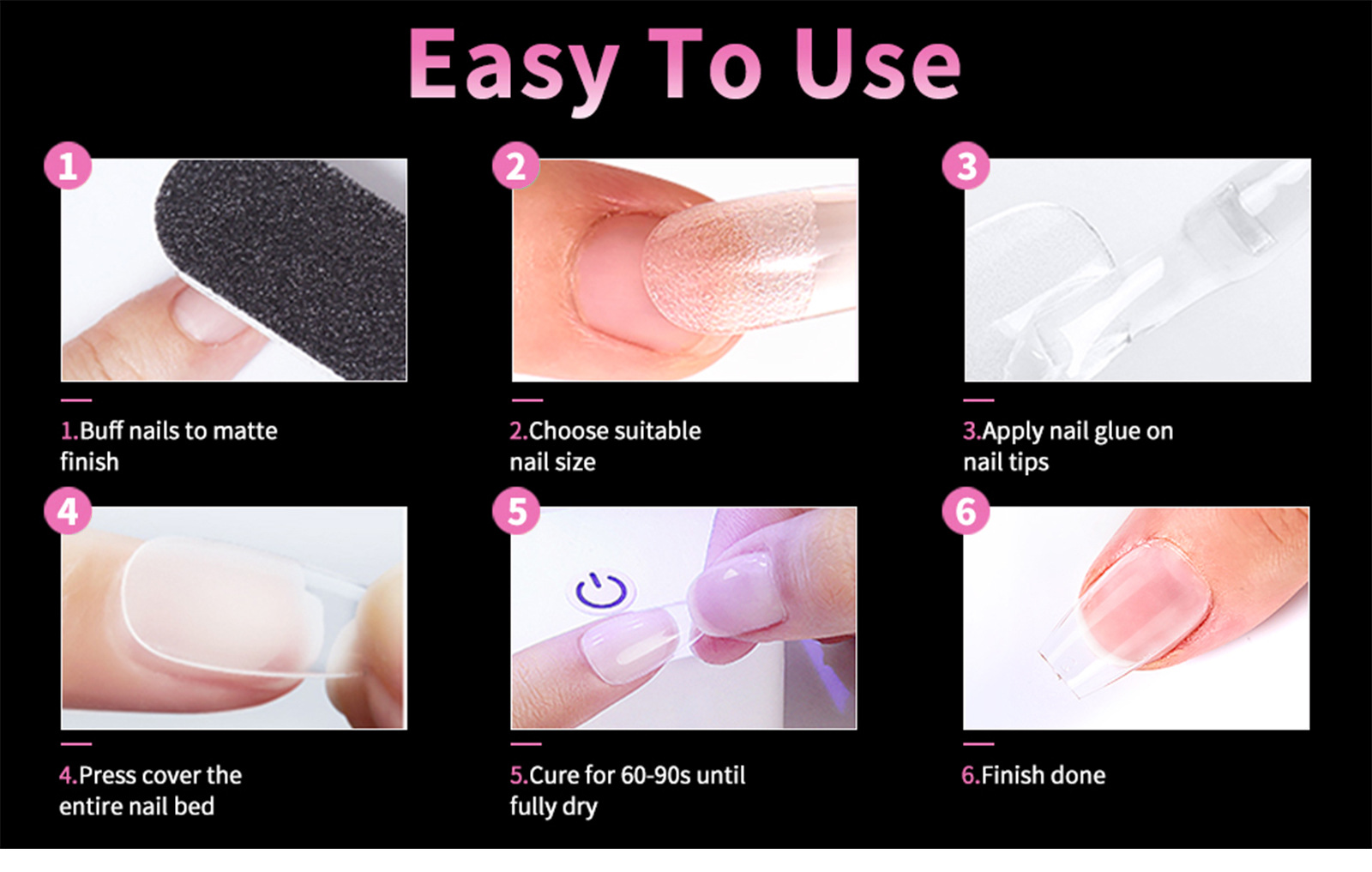 Easy To Use

1

1.Buff nails to matte finish

2

2.Choose suitable nail size

3

3.Apply nail glue on nail tips

4

4.Press cover the entire nail bed

5

5.Cure for 60-90s until fully dry

6

6.Finish done