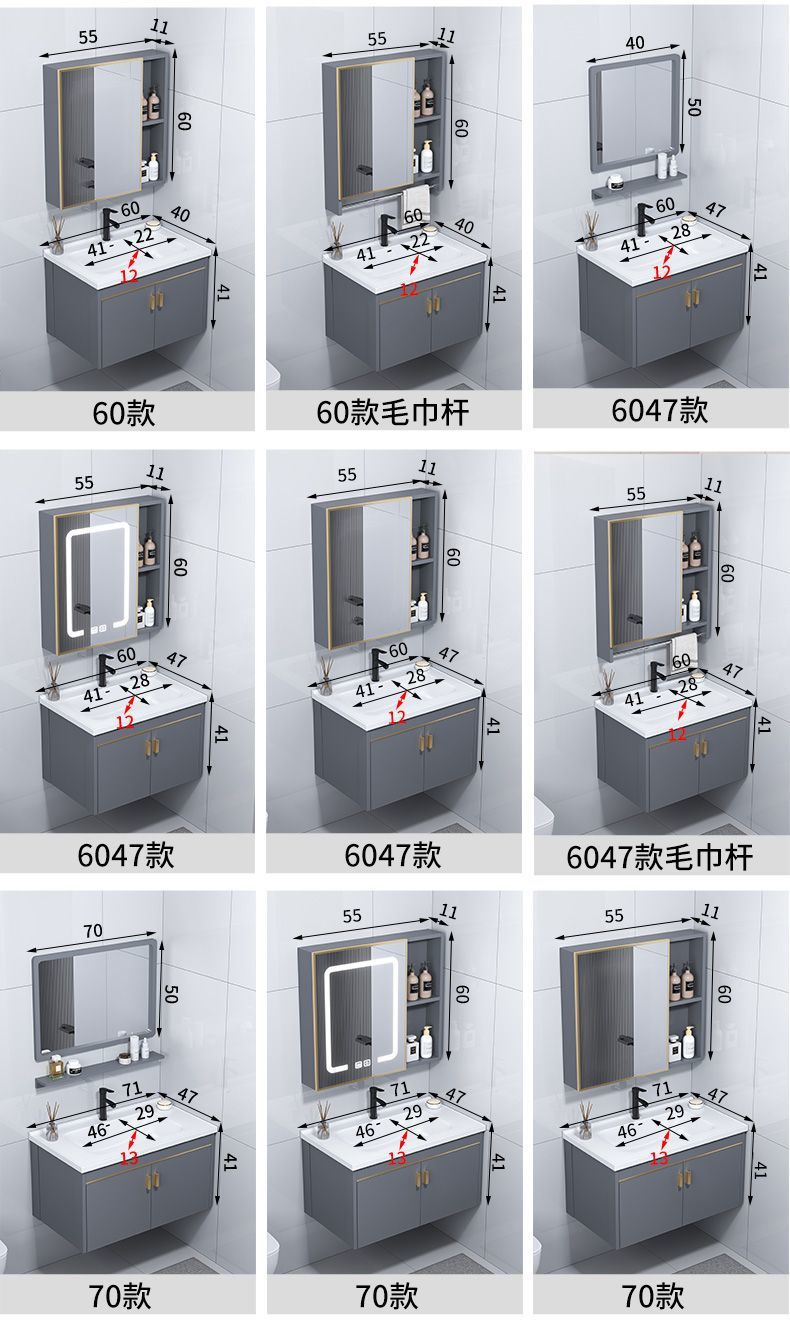 55
11
60
60
40
41
22
12
41
60款

55
11
60
60
40
41
22
12
41
60款毛巾杆

40
50
60
47
41
28
12
41
6047款

55
11
60
60
47
41
28
12
41
6047款

55
11
60
60
47
41
28
12
41
6047款

55
11
60
60
47
41
28
12
41
6047款毛巾杆

70
50
71
47
46
29
13
41
70款

55
11
60
71
47
46
29
13
41
70款

55
11
60
71
47
46
29
13
41
70款