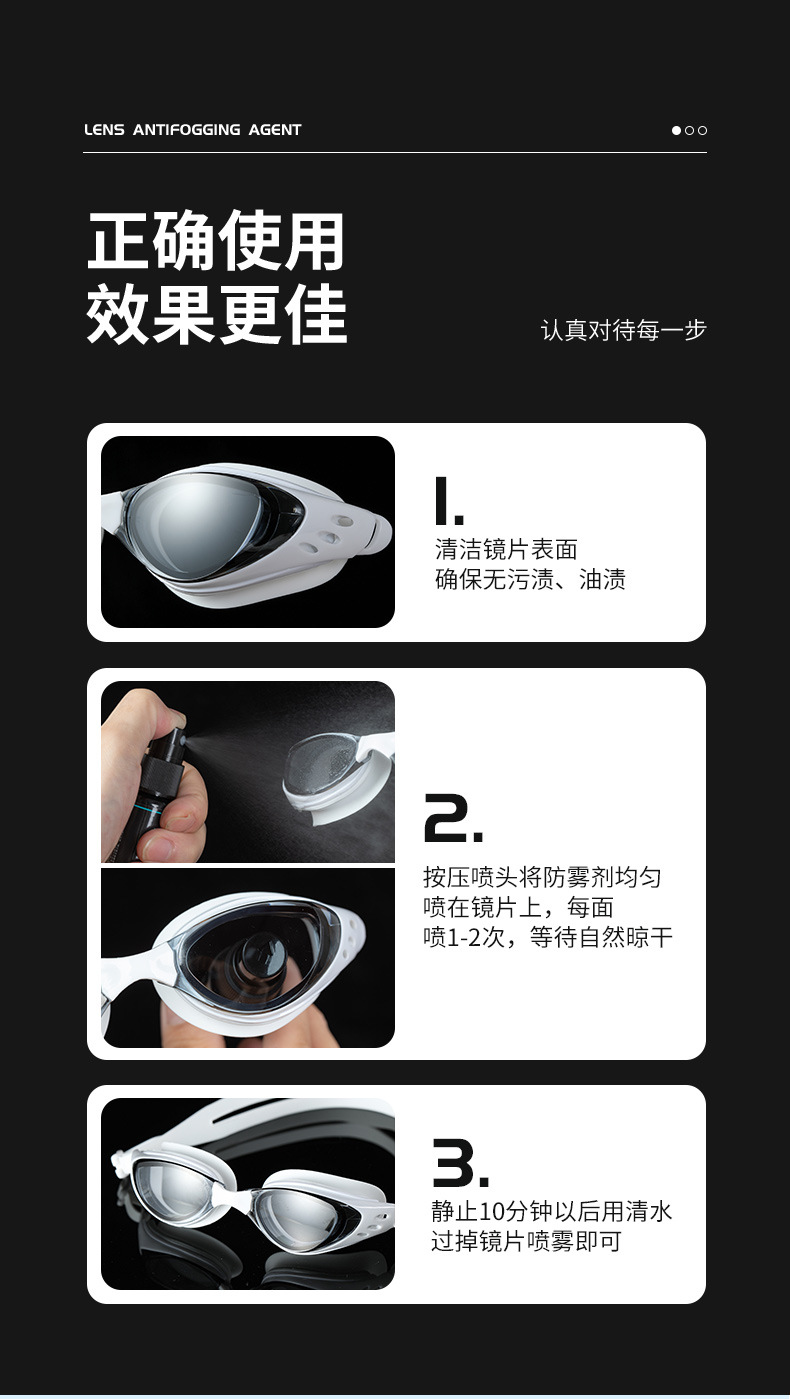 LENS ANTIFOGGING AGENT

正确使用
效果更佳

认真对待每一步

1.
清洁镜片表面
确保无污渍、油渍

2.
按压喷头将防雾剂均匀喷在镜片上，每面喷1-2次，等待自然晾干

3.
静止10分钟以后用清水过掉镜片喷雾即可