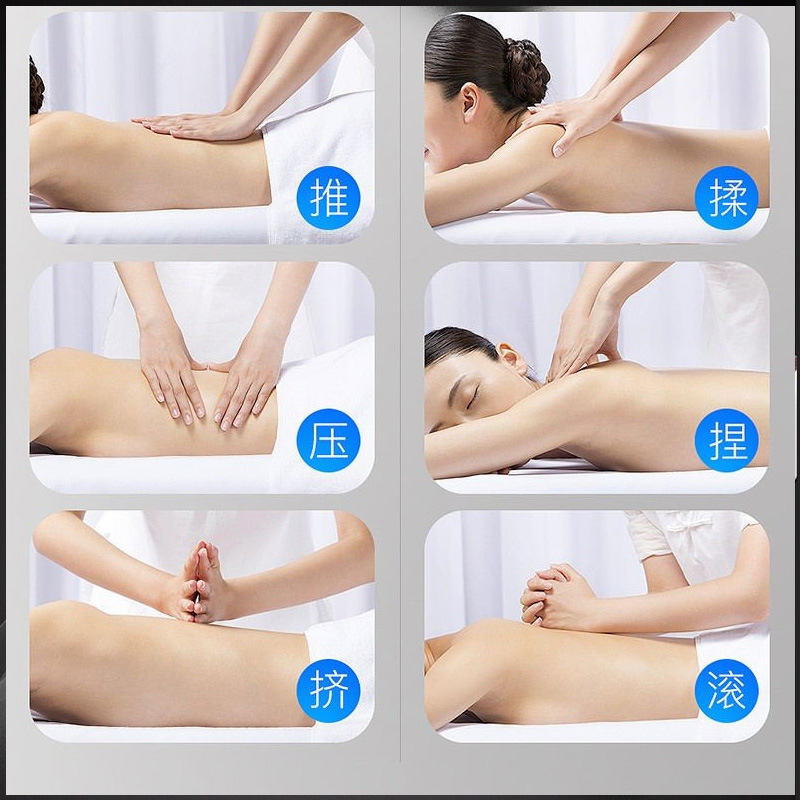 推

揉

压

捏

挤

滚