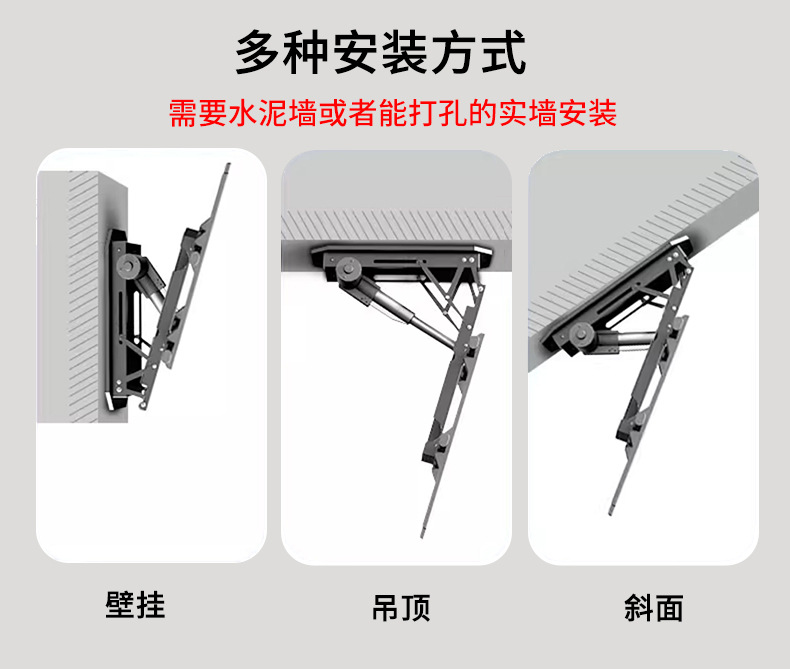 多种安装方式

需要水泥墙或者能打孔的实墙安装

壁挂

吊顶

斜面