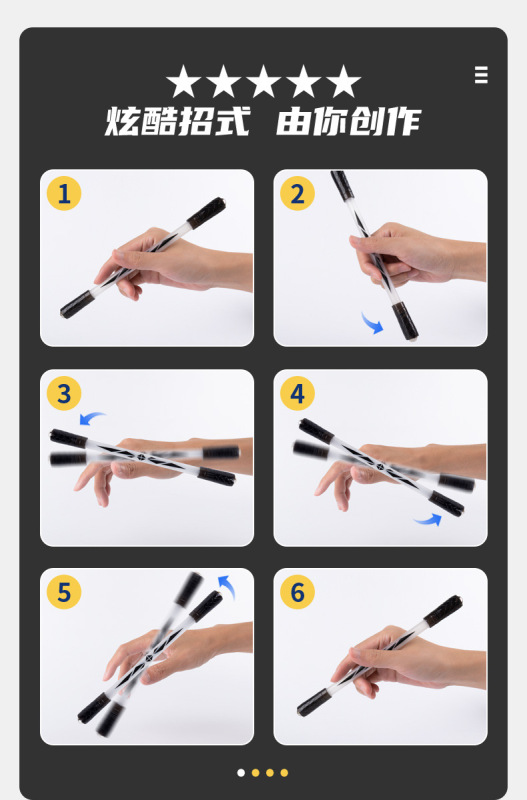 ★★★★★
炫酷招式 由你创作

1

2

3

4

5

6