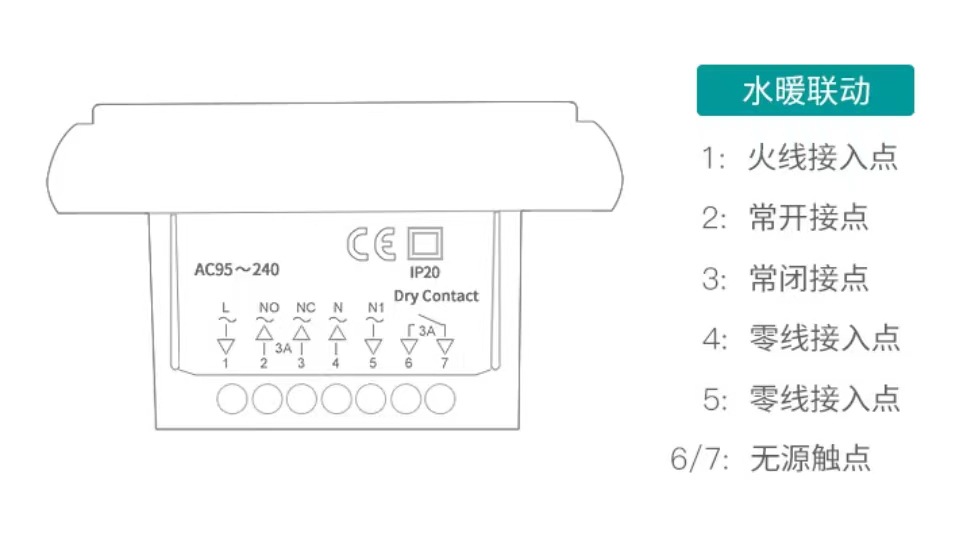 CE

IP20

AC95～240

Dry Contact

L NO NC N N1

3A 3A

1 2 3 4 5 6 7

水暖联动

1: 火线接入点

2: 常开接点

3: 常闭接点

4: 零线接入点

5: 零线接入点

6/7: 无源触点