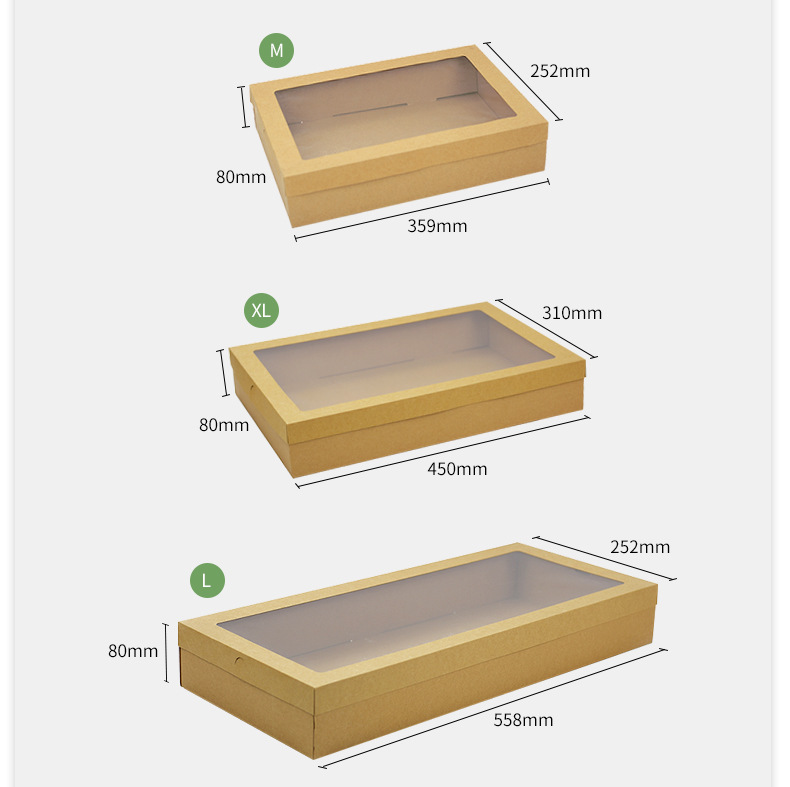 M
252mm
80mm
359mm

XL
310mm
80mm
450mm

L
252mm
80mm
558mm