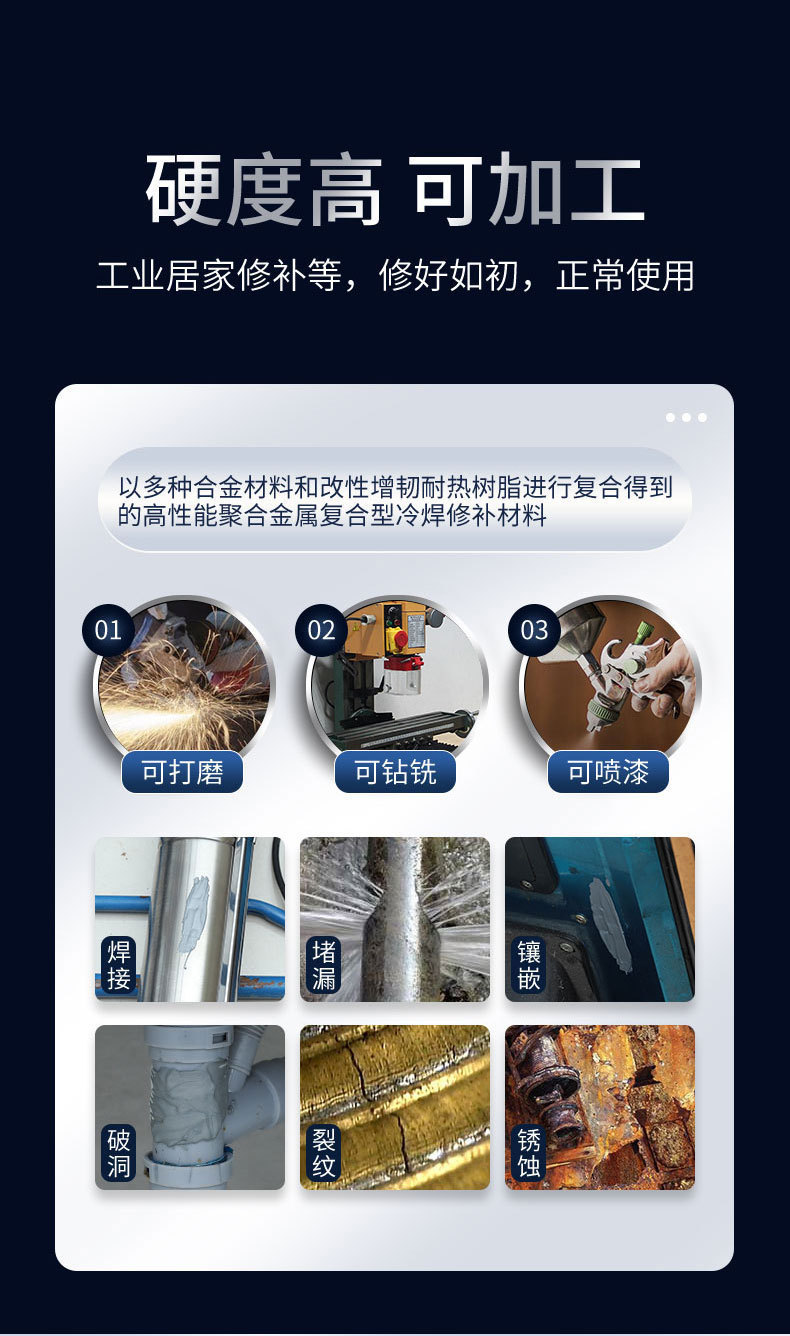 硬度高 可加工

工业居家修补等，修好如初，正常使用

以多种合金材料和改性增韧耐热树脂进行复合得到的高性能聚合金属复合型冷焊修补材料

01
可打磨

02
可钻铣

03
可喷漆

焊接

堵漏

镶嵌

破洞

裂纹

锈蚀