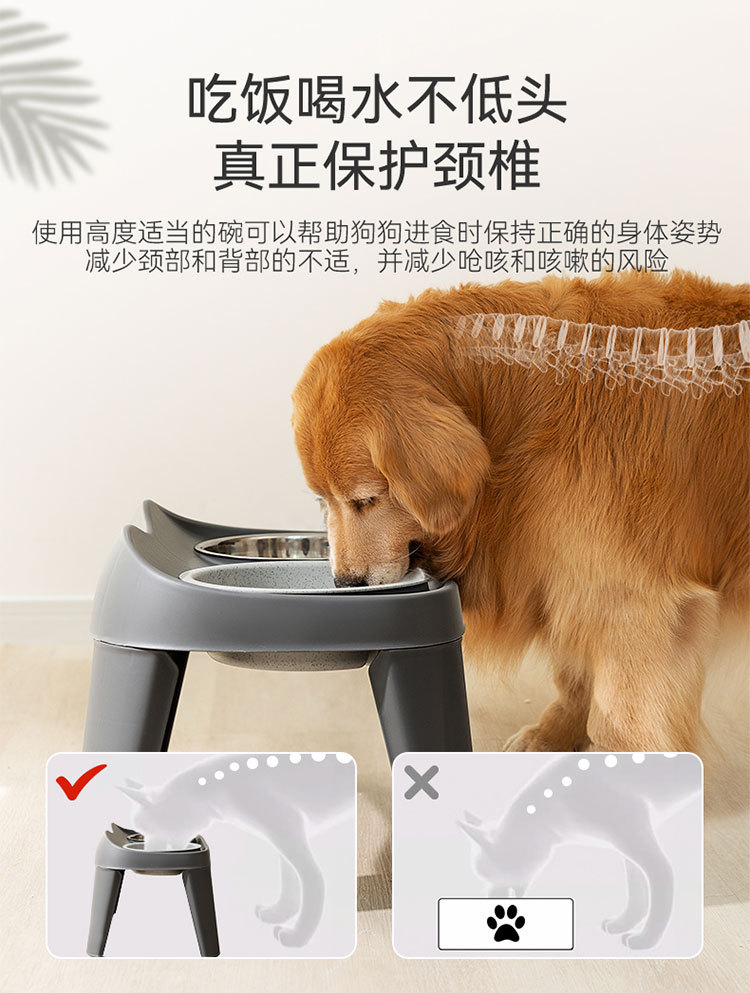 吃饭喝水不低头
真正保护颈椎

使用高度适当的碗可以帮助狗狗进食时保持正确的身体姿势
减少颈部和背部的不适，并减少呛咳和咳嗽的风险