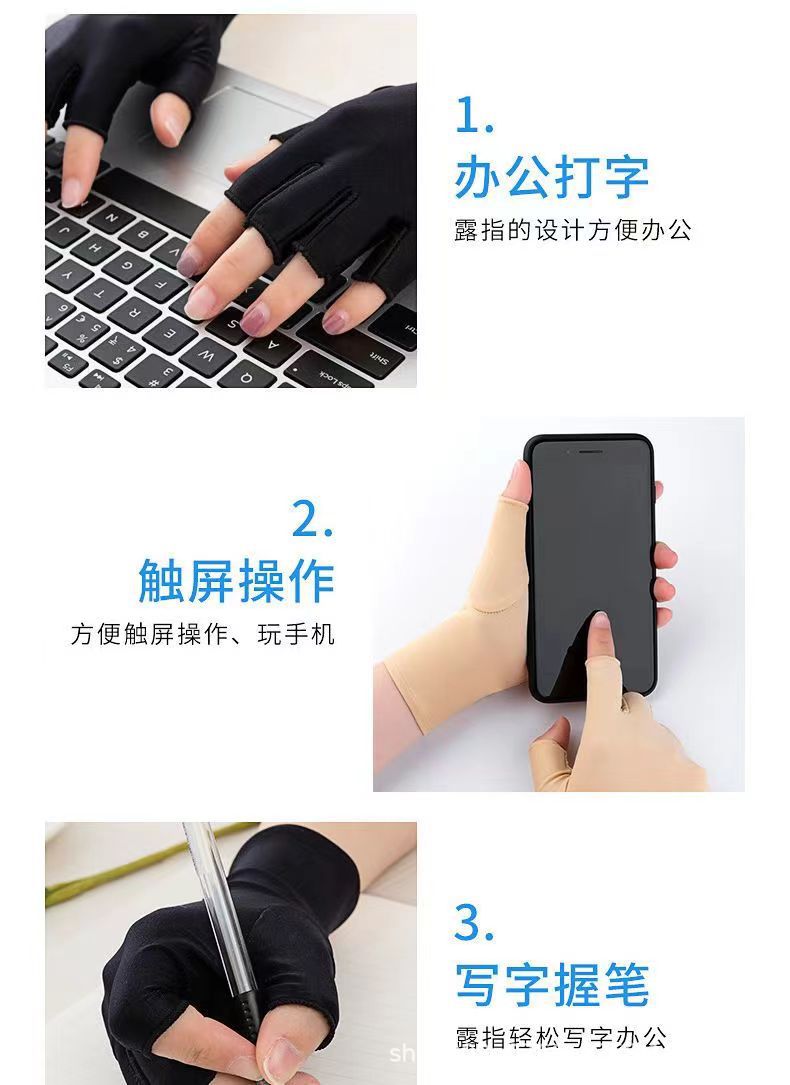 1.
办公打字
露指的设计方便办公

2.
触屏操作
方便触屏操作、玩手机

3.
写字握笔
露指轻松写字办公