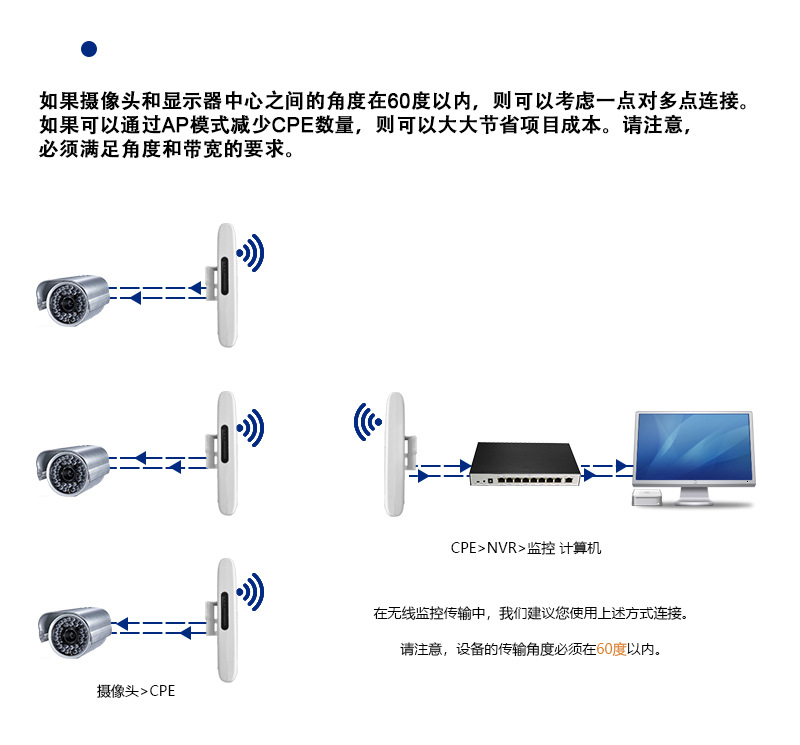 如果摄像头和显示器中心之间的角度在60度以内，则可以考虑一点对多点连接。如果可以通过AP模式减少CPE数量，则可以大大节省项目成本。请注意，必须满足角度和带宽的要求。

CPE>NVR>监控 计算机

在无线监控传输中，我们建议您使用上述方式连接。

请注意，设备的传输角度必须在60度以内。

摄像头>CPE