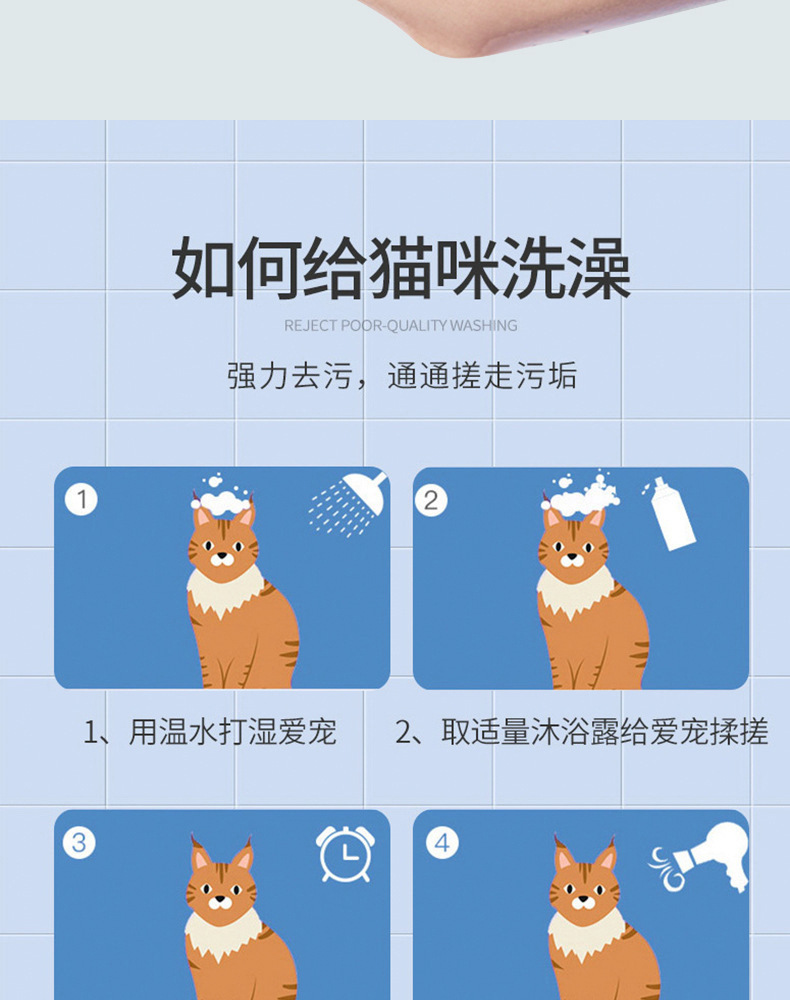 如何给猫咪洗澡

REJECT POOR-QUALITY WASHING

强力去污，通通搓走污垢

1

2

1、用温水打湿爱宠

2、取适量沐浴露给爱宠揉搓

3

4