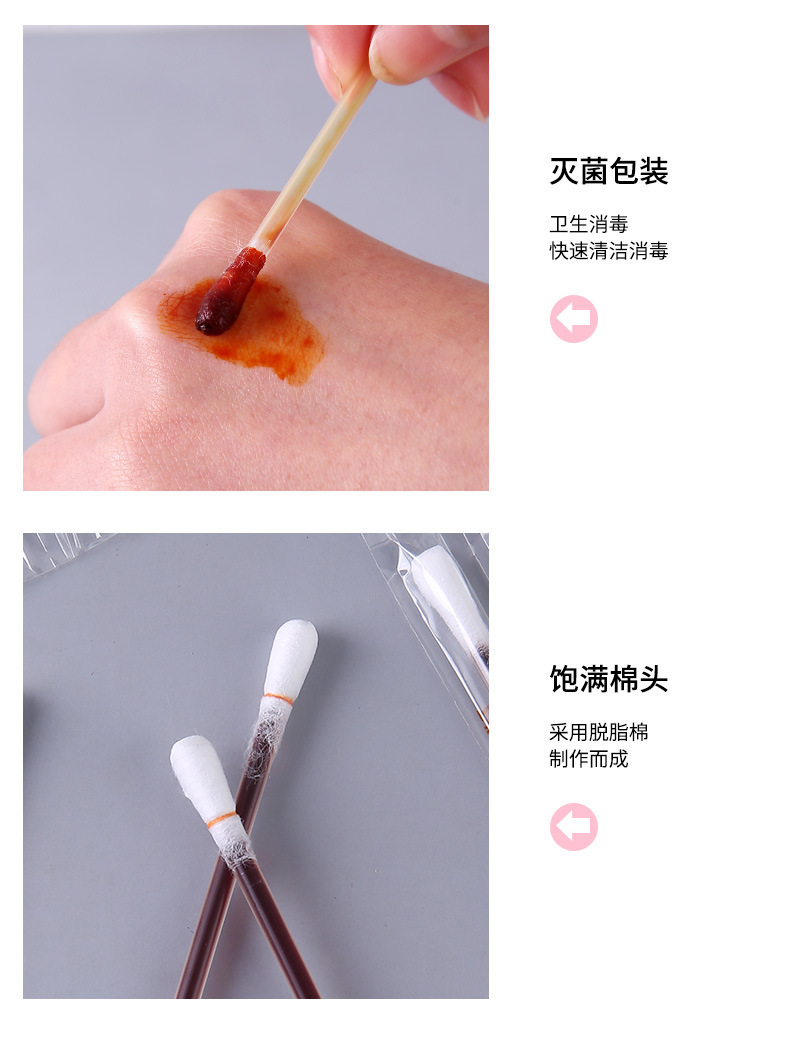 灭菌包装

卫生消毒
快速清洁消毒

饱满棉头

采用脱脂棉
制作而成