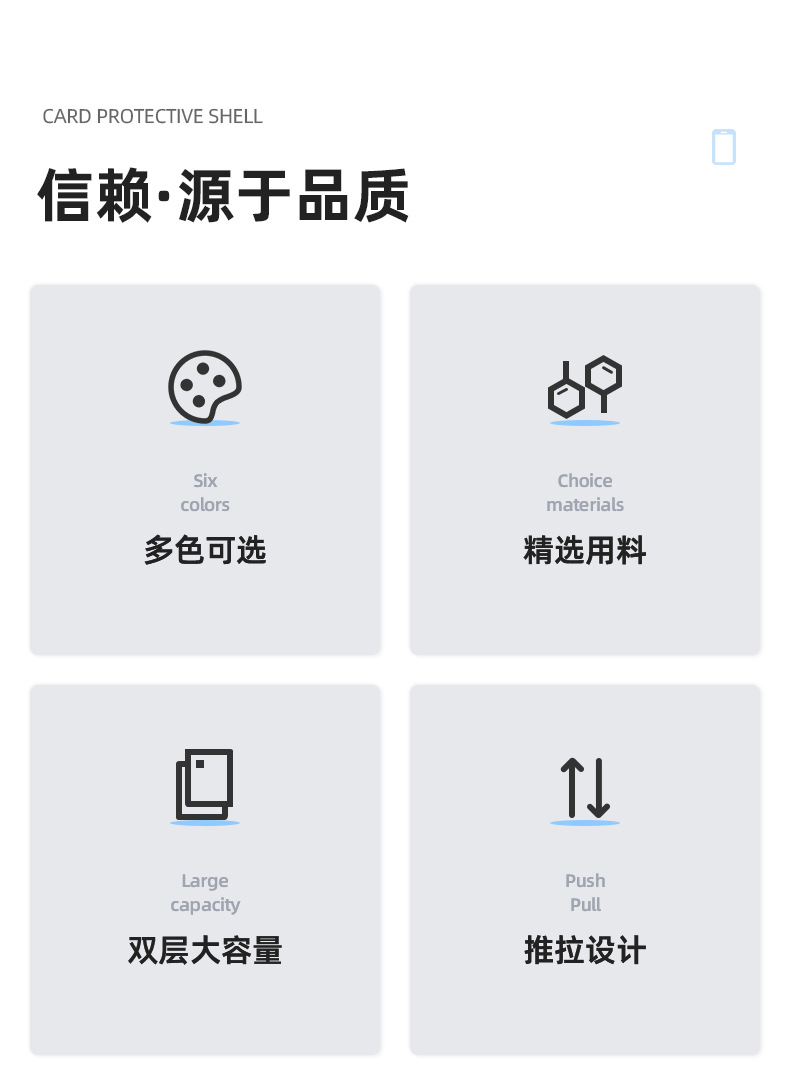 CARD PROTECTIVE SHELL

信赖·源于品质

Six
colors

多色可选

Choice
materials

精选用料

Large
capacity

双层大容量

Push
Pull

推拉设计