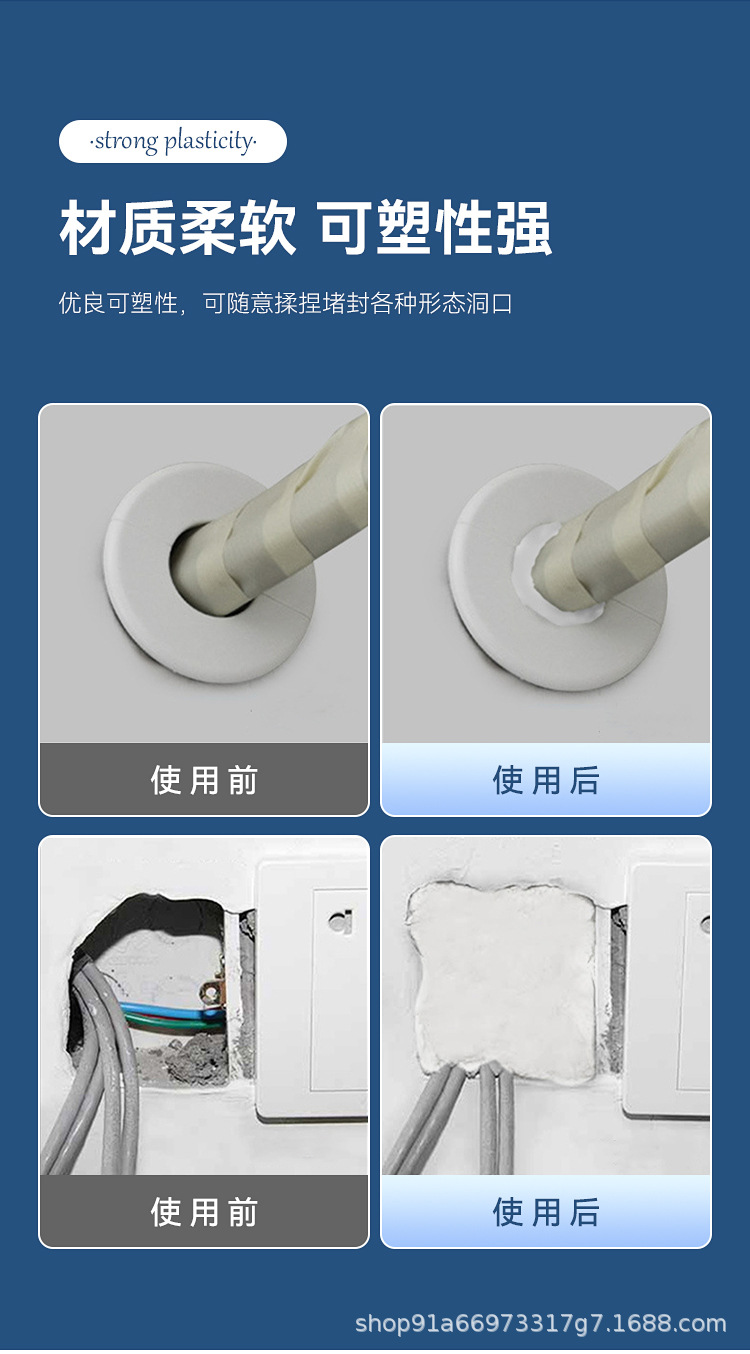 ·strong plasticity·

材质柔软 可塑性强

优良可塑性，可随意揉捏堵封各种形态洞口

使用前

使用后

使用前

使用后

shop91a66973317g7.1688.com