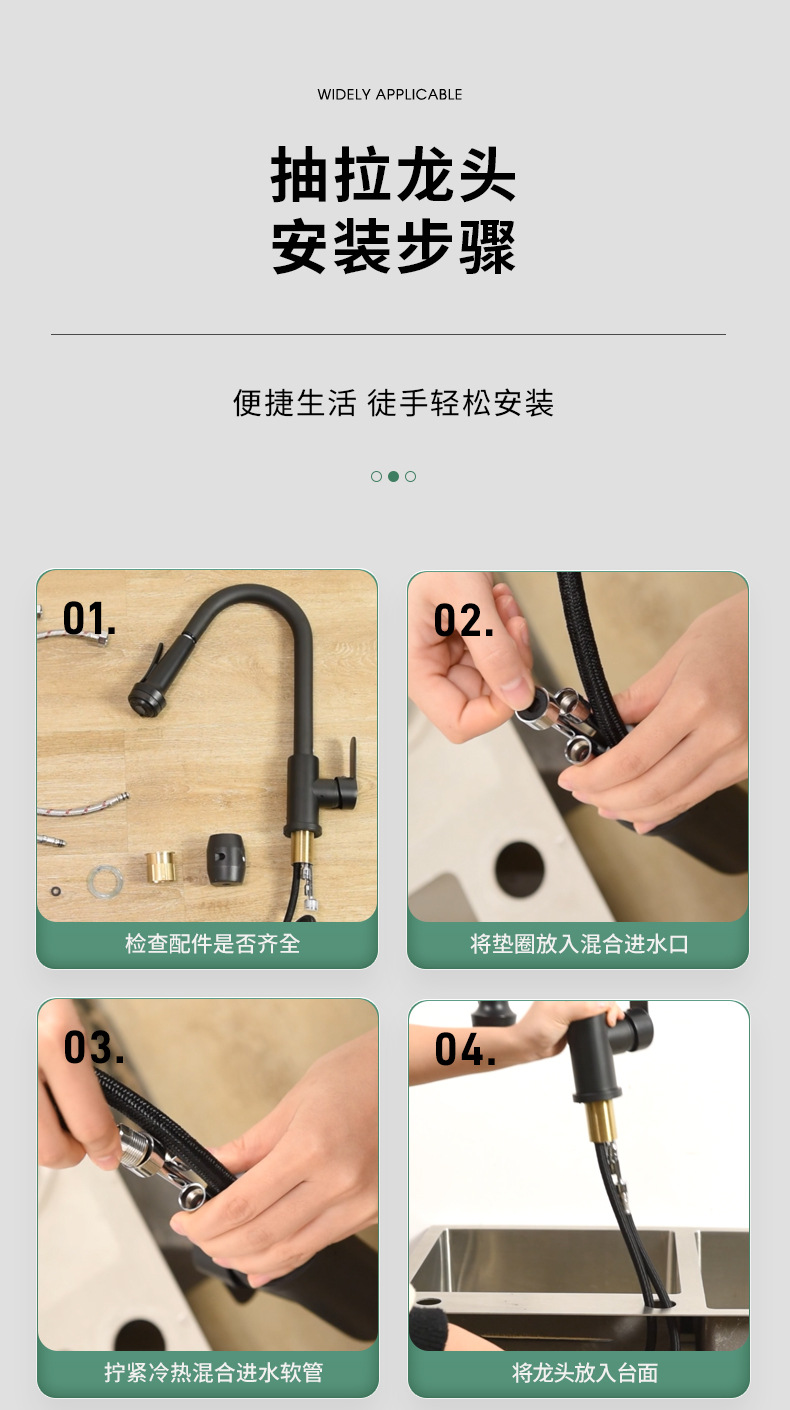 WIDELY APPLICABLE

抽拉龙头
安装步骤

便捷生活 徒手轻松安装

01.
检查配件是否齐全

02.
将垫圈放入混合进水口

03.
拧紧冷热混合进水软管

04.
将龙头放入台面