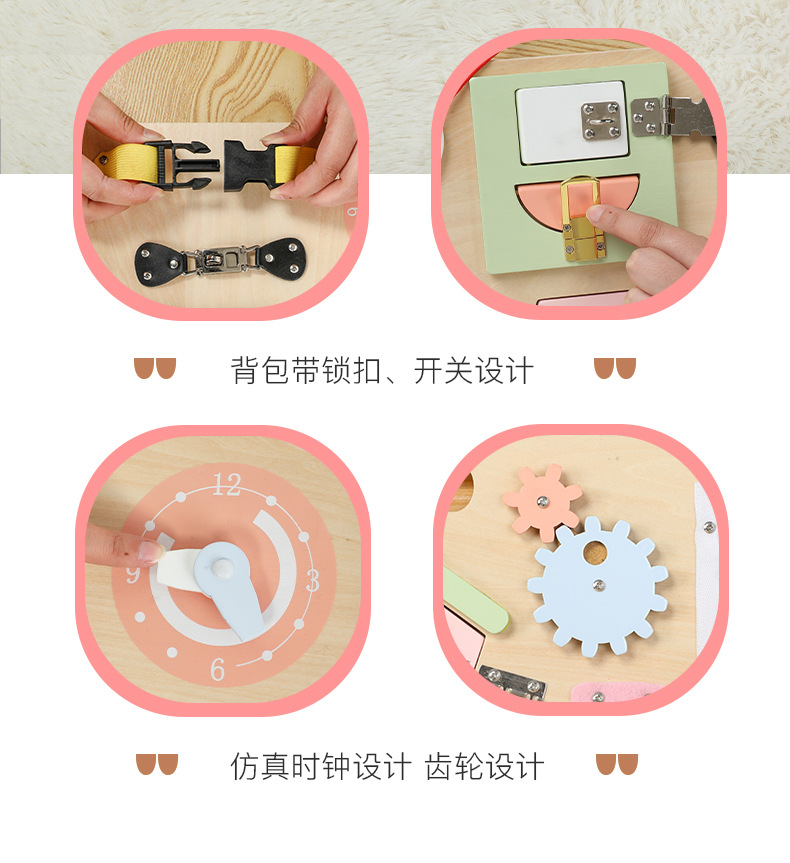 背包带锁扣、开关设计

12
9
3
6

仿真时钟设计 齿轮设计