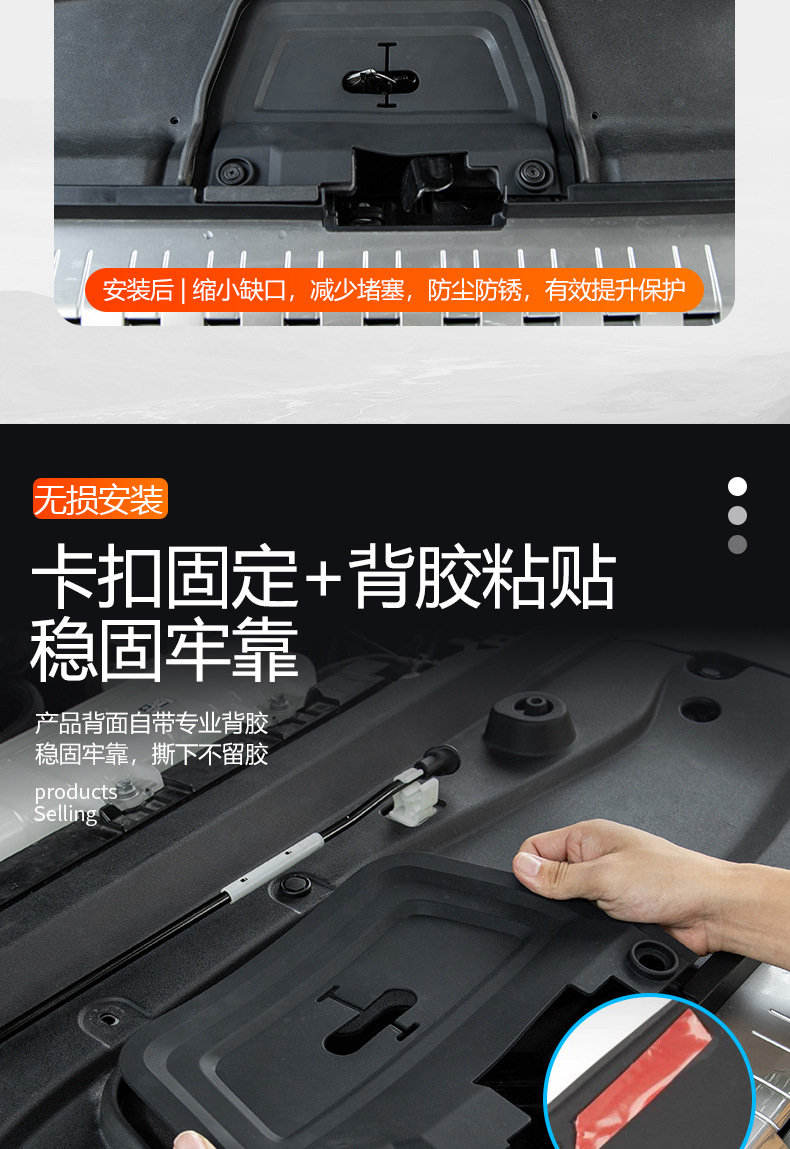 安装后 | 缩小缺口，减少堵塞，防尘防锈，有效提升保护

无损安装

卡扣固定+背胶粘贴
稳固牢靠

产品背面自带专业背胶
稳固牢靠，撕下不留胶

products
Selling