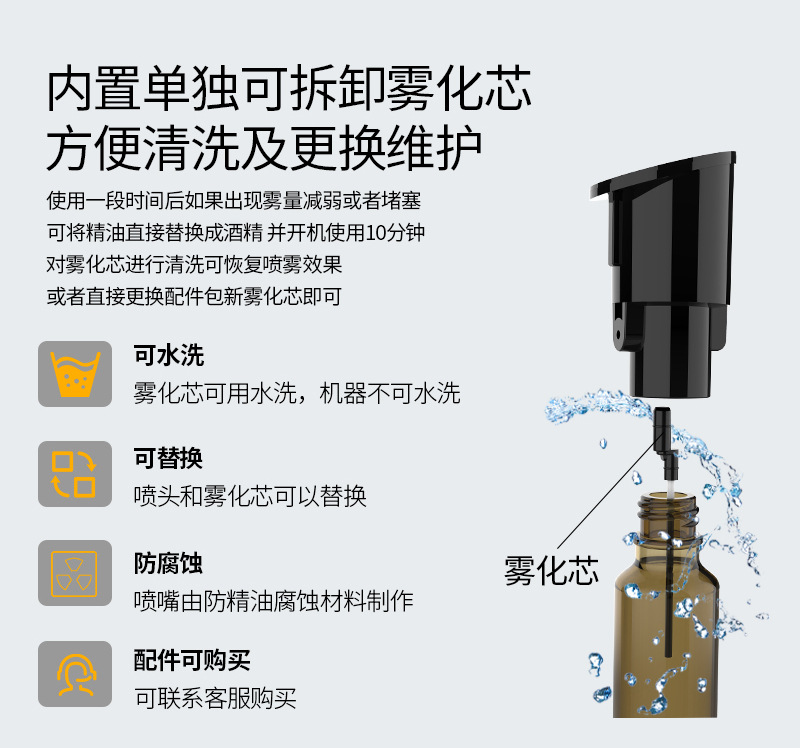 内置单独可拆卸雾化芯
方便清洗及更换维护

使用一段时间后如果出现雾量减弱或者堵塞
可将精油直接替换成酒精 并开机使用10分钟
对雾化芯进行清洗可恢复喷雾效果
或者直接更换配件包新雾化芯即可

可水洗
雾化芯可用水洗，机器不可水洗

可替换
喷头和雾化芯可以替换

防腐蚀
喷嘴由防精油腐蚀材料制作

配件可购买
可联系客服购买

雾化芯