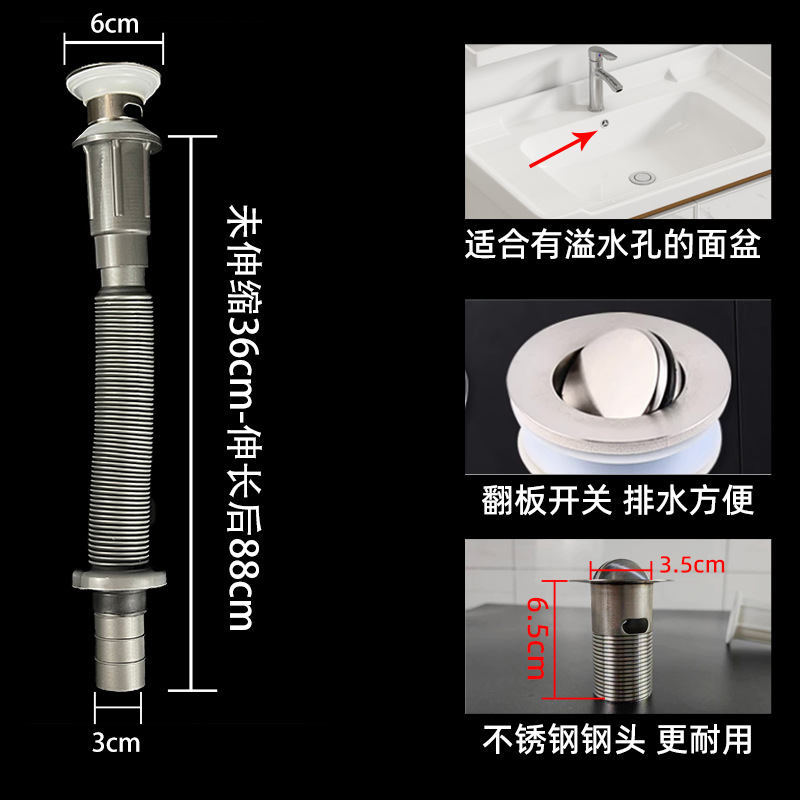 6cm

未伸缩36cm-伸长后88cm

3cm

适合有溢水孔的面盆

翻板开关 排水方便

3.5cm

6.5cm

不锈钢钢头 更耐用