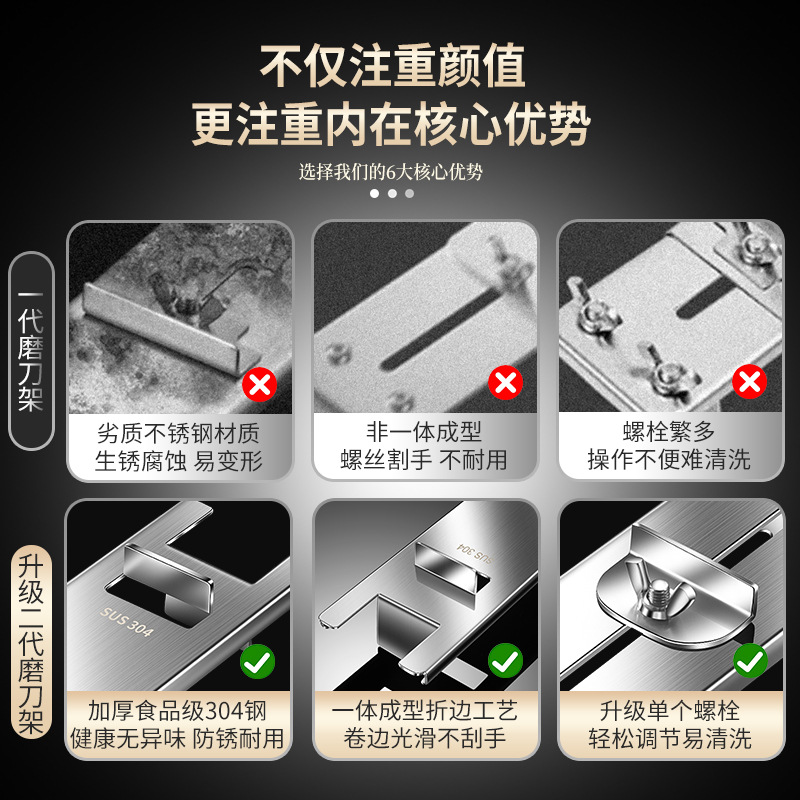 不仅注重颜值
更注重内在核心优势

选择我们的6大核心优势

一代磨刀架

劣质不锈钢材质
生锈腐蚀 易变形

非一体成型
螺丝割手 不耐用

螺栓繁多
操作不便难清洗

升级二代磨刀架

SUS 304

加厚食品级304钢
健康无异味 防锈耐用

SUS 304

一体成型折边工艺
卷边光滑不刮手

升级单个螺栓
轻松调节易清洗