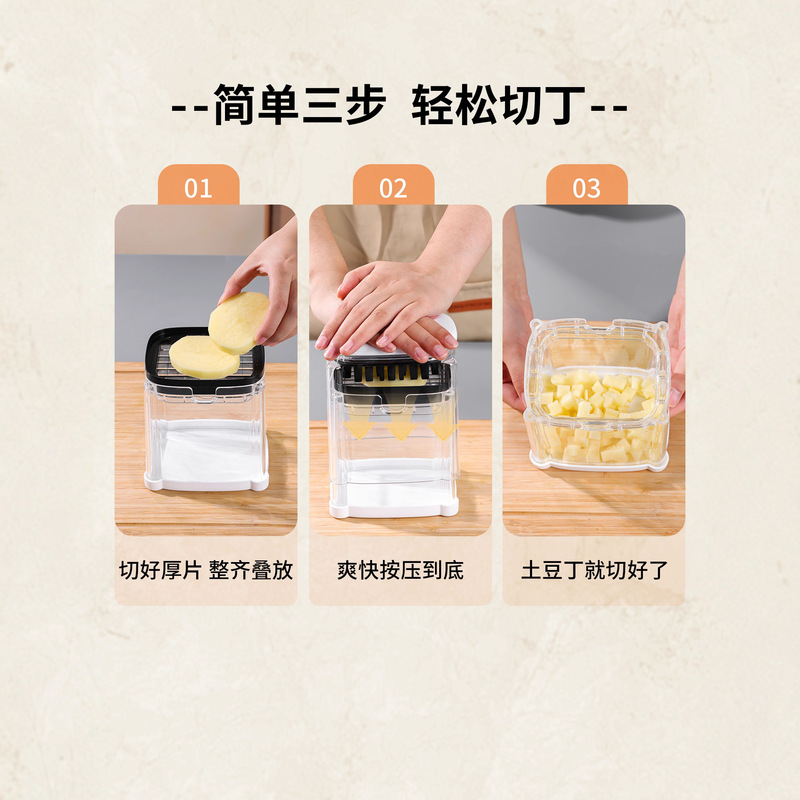 --简单三步 轻松切丁--

01

切好厚片 整齐叠放

02

爽快按压到底

03

土豆丁就切好了