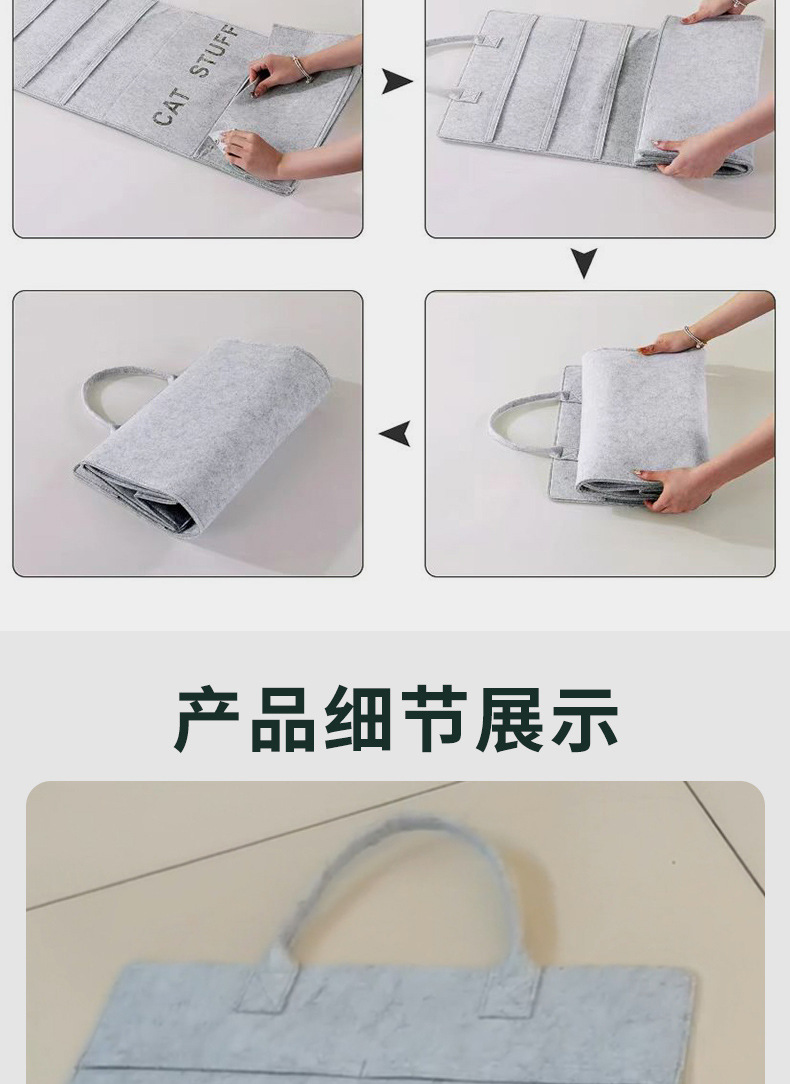 CAT STUFF

产品细节展示