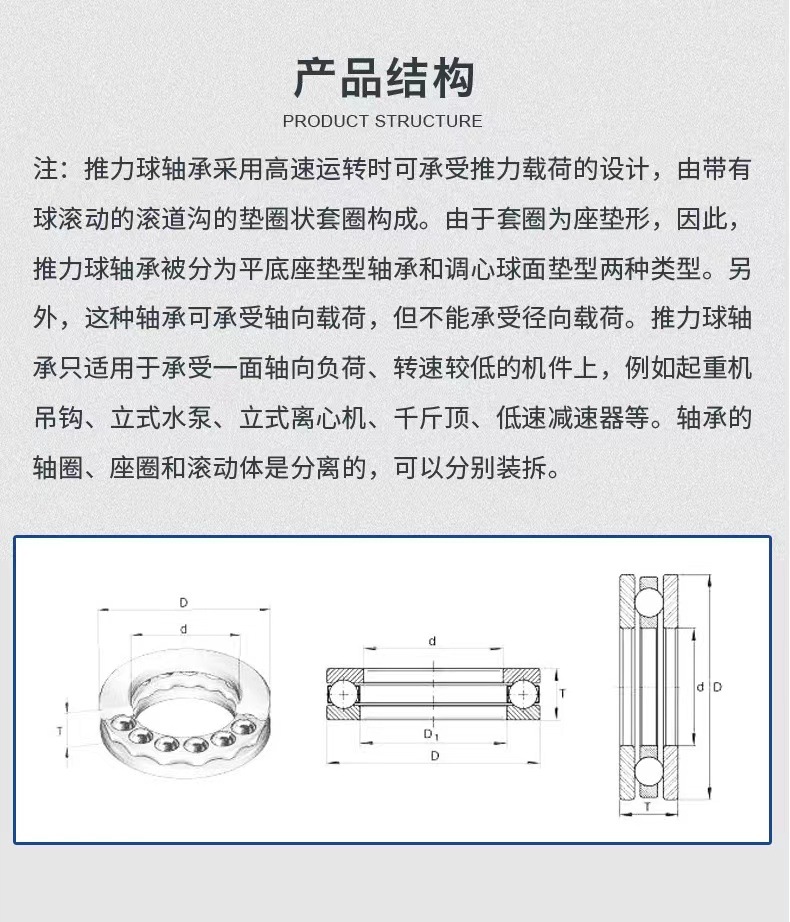 产品结构

PRODUCT STRUCTURE

注：推力球轴承采用高速运转时可承受推力载荷的设计，由带有球滚动的滚道沟的垫圈状套圈构成。由于套圈为座垫形，因此，推力球轴承被分为平底座垫型轴承和调心球面垫型两种类型。另外，这种轴承可承受轴向载荷，但不能承受径向载荷。推力球轴承只适用于承受一面轴向负荷、转速较低的机件上，例如起重机吊钩、立式水泵、立式离心机、千斤顶、低速减速器等。轴承的轴圈、座圈和滚动体是分离的，可以分别装拆。

D
d
T

d
T
$D_1$
D

d D
T