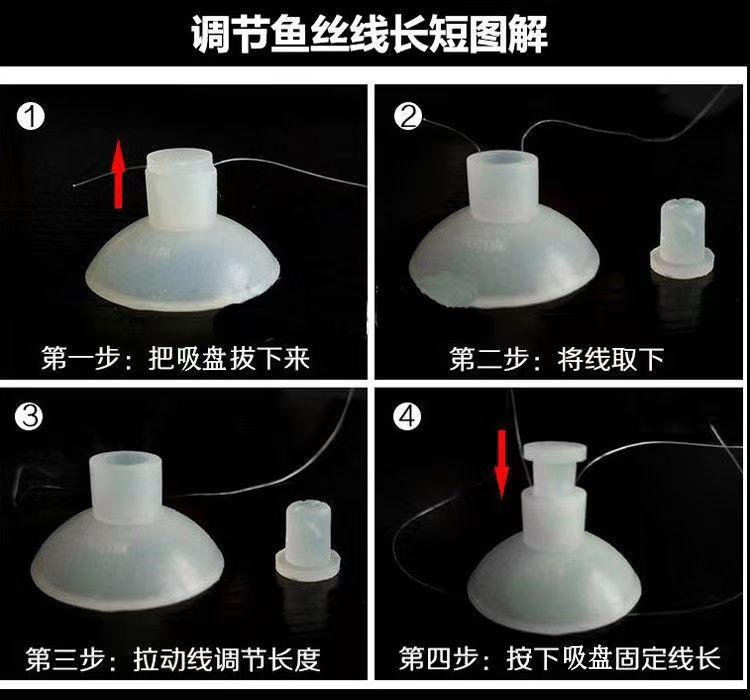 调节鱼丝线长短图解

①
第一步：把吸盘拔下来

②
第二步：将线取下

③
第三步：拉动线调节长度

④
第四步：按下吸盘固定线长