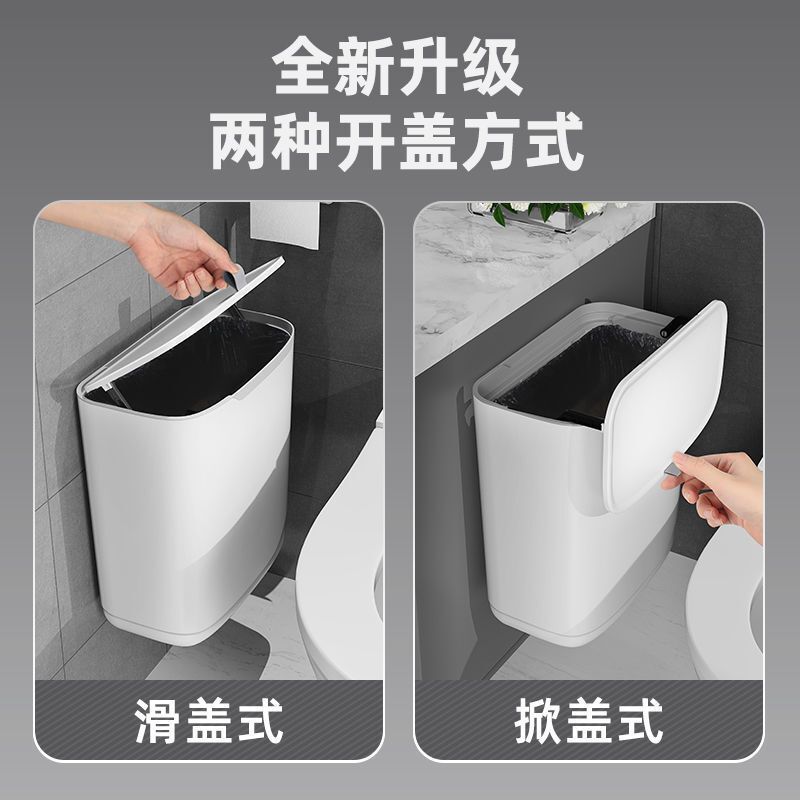 全新升级
两种开盖方式

滑盖式

掀盖式