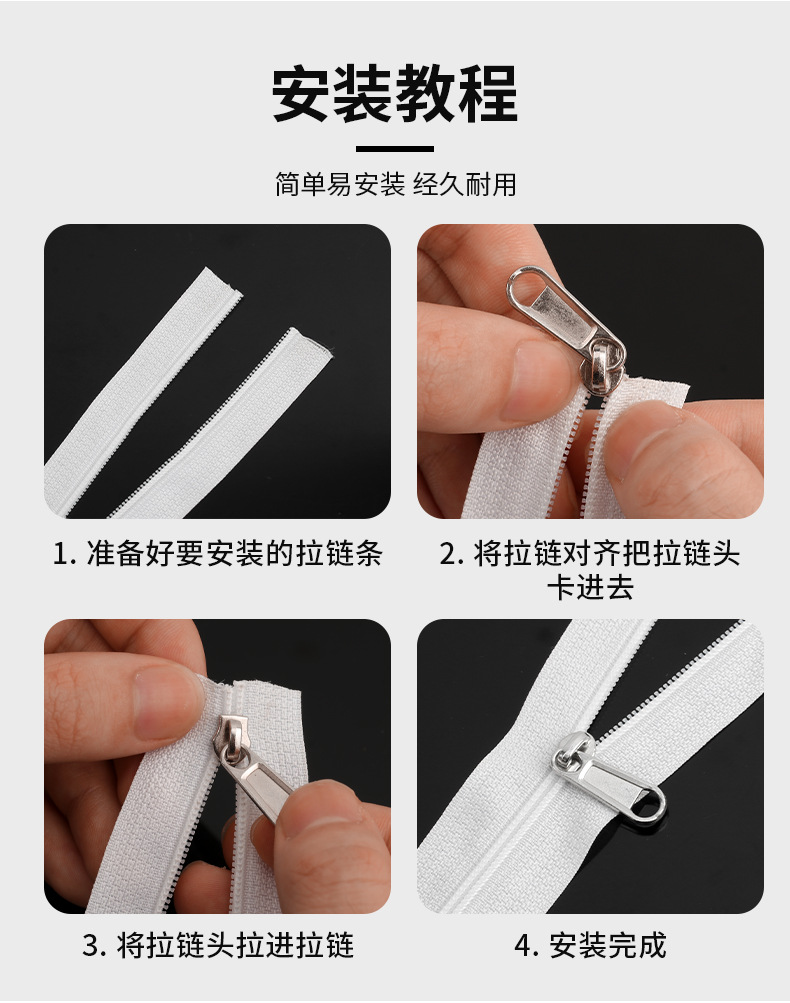 安装教程

简单易安装 经久耐用

1. 准备好要安装的拉链条

2. 将拉链对齐把拉链头卡进去

3. 将拉链头拉进拉链

4. 安装完成