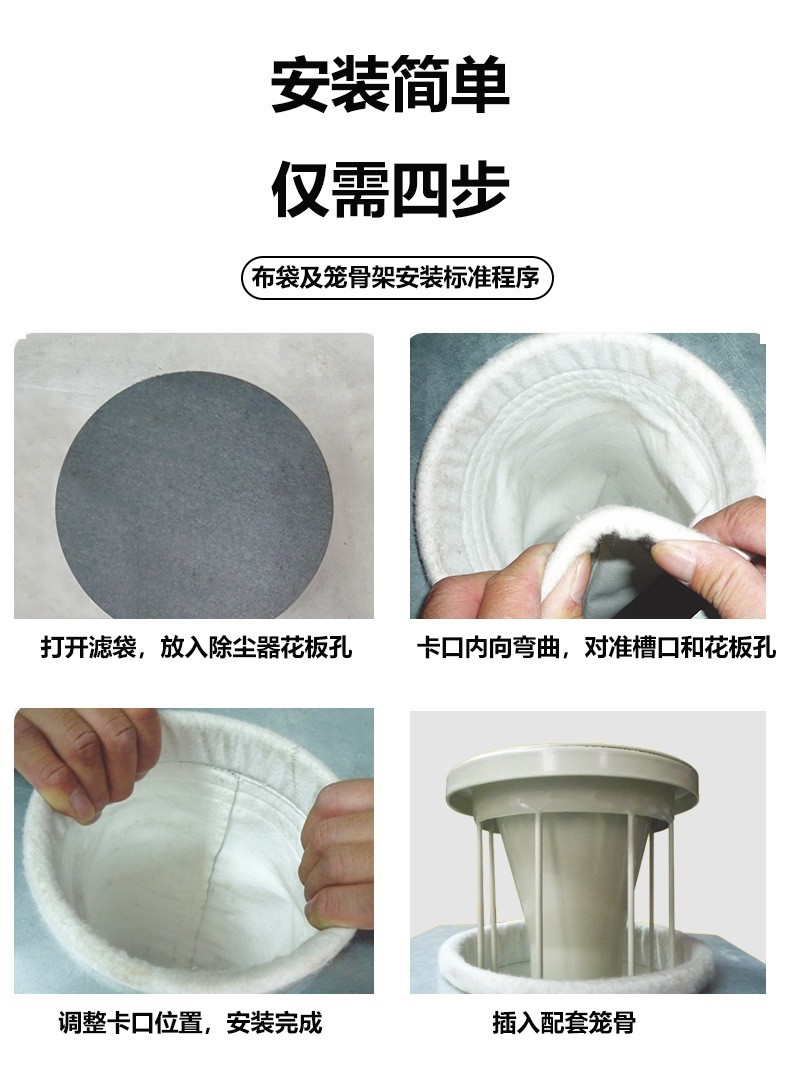 安装简单

仅需四步

布袋及笼骨架安装标准程序

打开滤袋，放入除尘器花板孔

卡口内向弯曲，对准槽口和花板孔

调整卡口位置，安装完成

插入配套笼骨