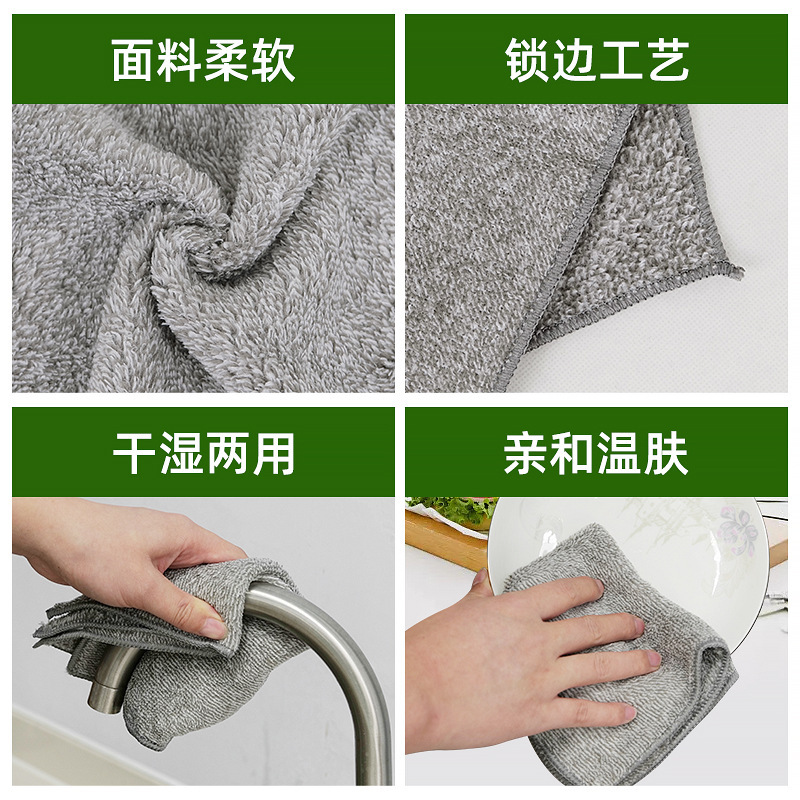 面料柔软

锁边工艺

干湿两用

亲和温肤