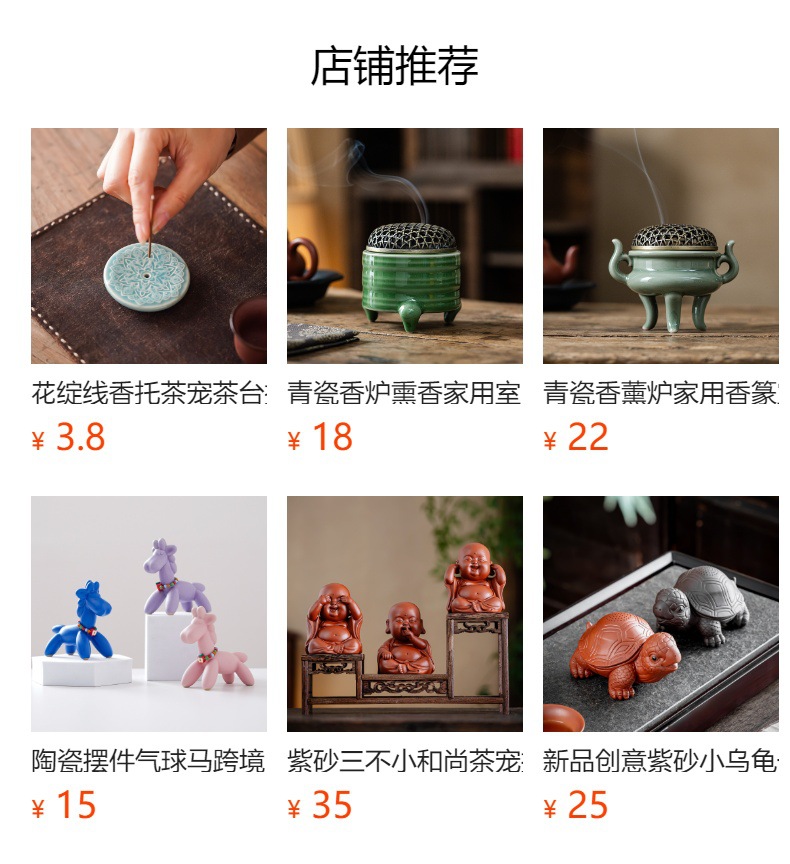 店铺推荐

花绽线香托茶宠茶台

¥ 3.8

青瓷香炉熏香家用室

¥ 18

青瓷香薰炉家用香篆

¥ 22

陶瓷摆件气球马跨境

¥ 15

紫砂三不小和尚茶宠

¥ 35

新品创意紫砂小乌龟

¥ 25