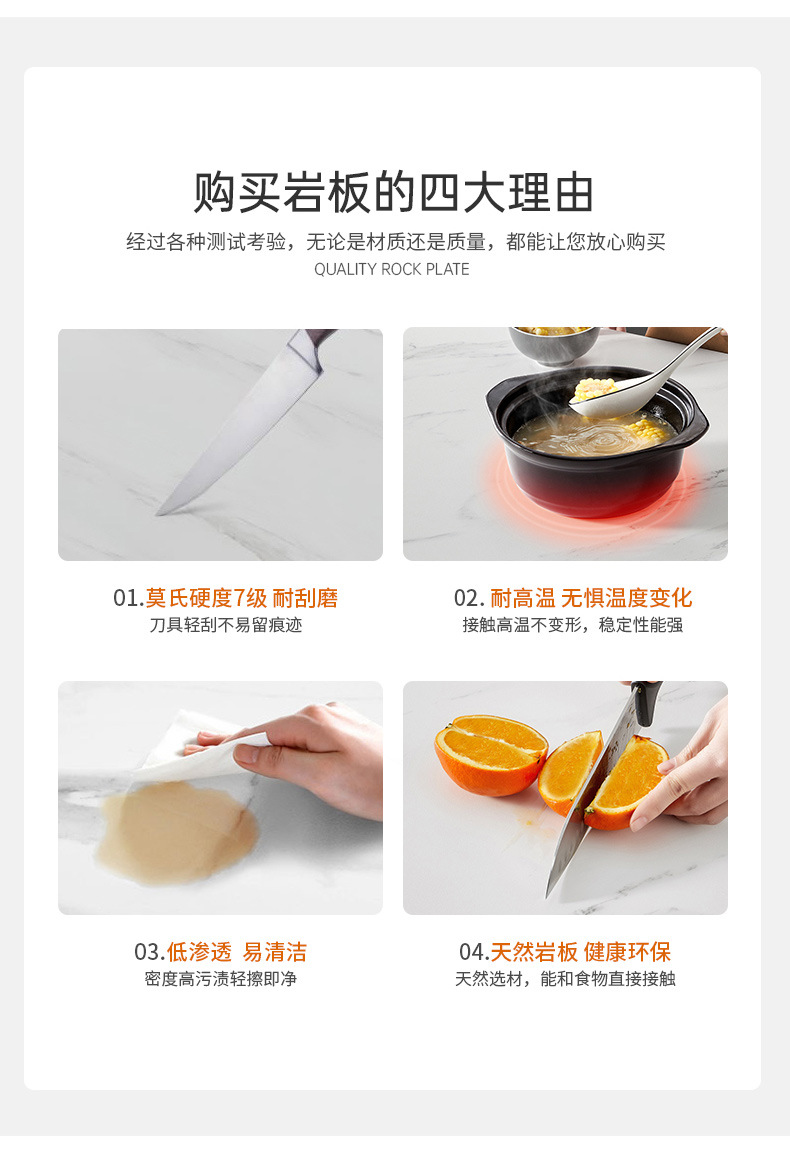 购买岩板的四大理由

经过各种测试考验，无论是材质还是质量，都能让您放心购买
QUALITY ROCK PLATE

01.莫氏硬度7级 耐刮磨
刀具轻刮不易留痕迹

02. 耐高温 无惧温度变化
接触高温不变形，稳定性能强

03.低渗透 易清洁
密度高污渍轻擦即净

04.天然岩板 健康环保
天然选材，能和食物直接接触