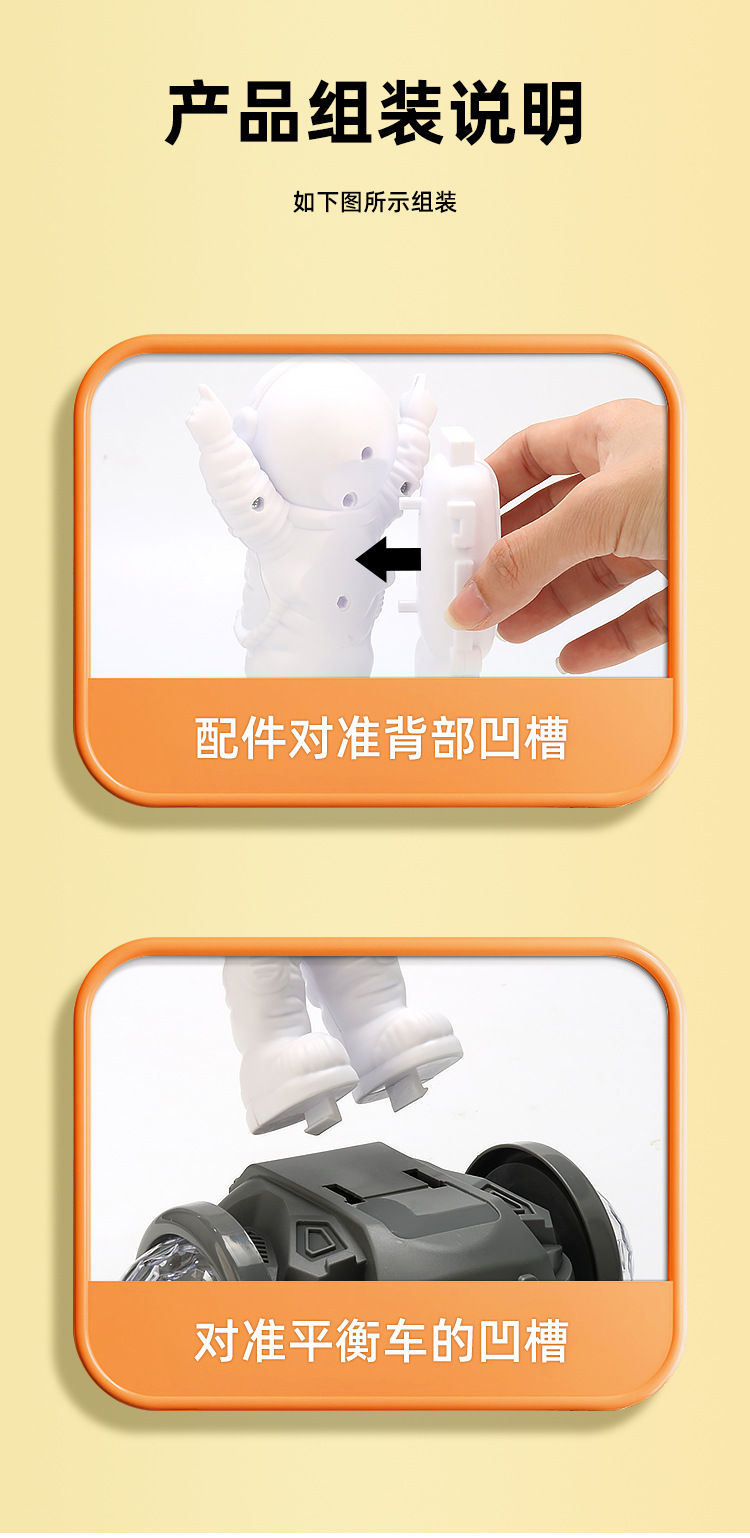 产品组装说明

如下图所示组装

配件对准背部凹槽

对准平衡车的凹槽