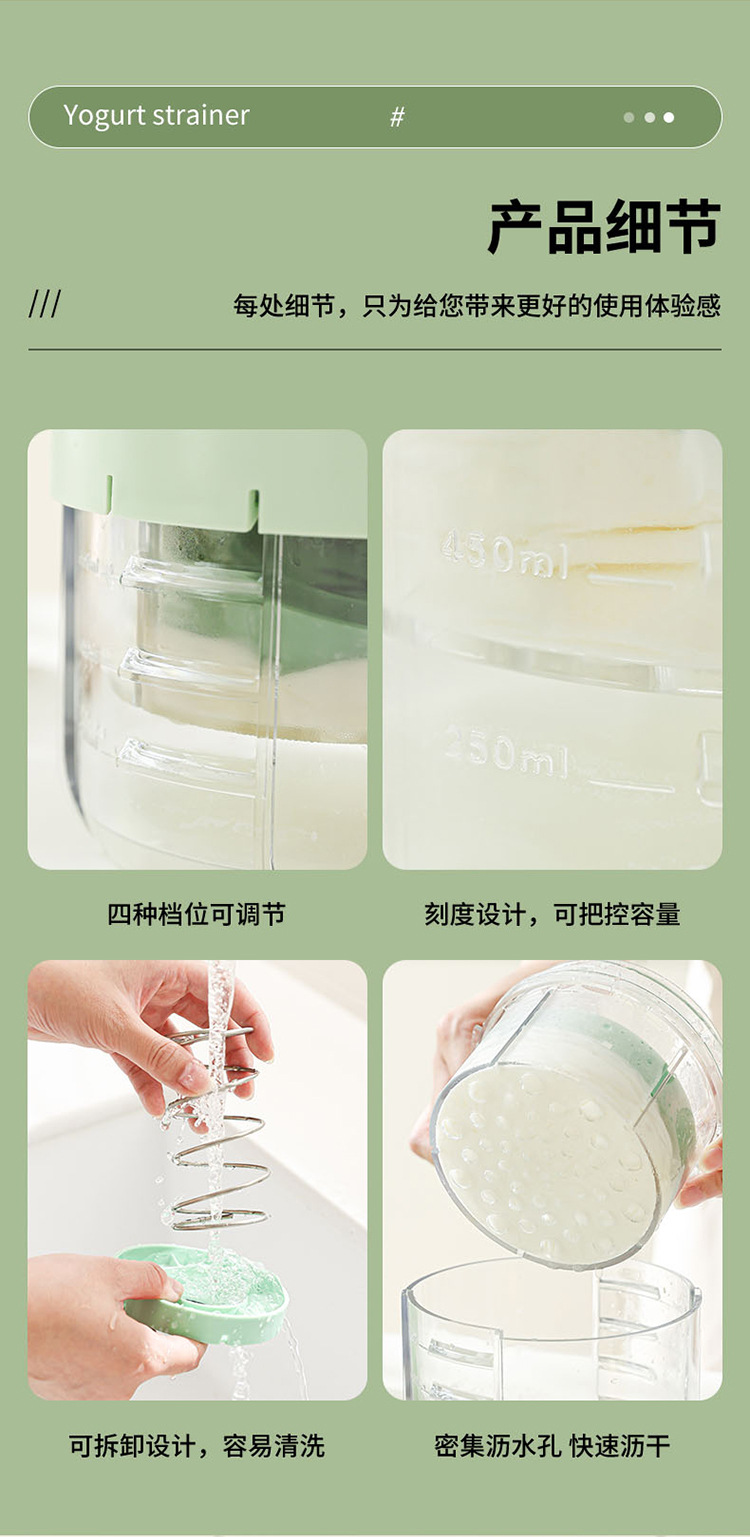 Yogurt strainer #

产品细节

/// 每处细节，只为给您带来更好的使用体验感

450ml

250ml

四种档位可调节

刻度设计，可把控容量

可拆卸设计，容易清洗

密集沥水孔 快速沥干