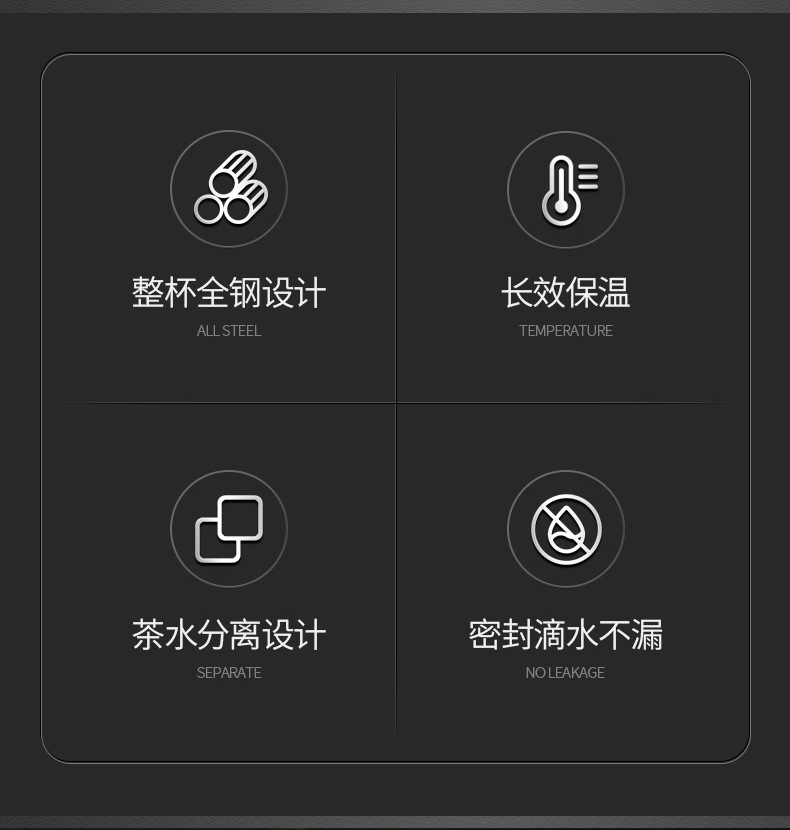 整杯全钢设计
ALL STEEL

长效保温
TEMPERATURE

茶水分离设计
SEPARATE

密封滴水不漏
NO LEAKAGE