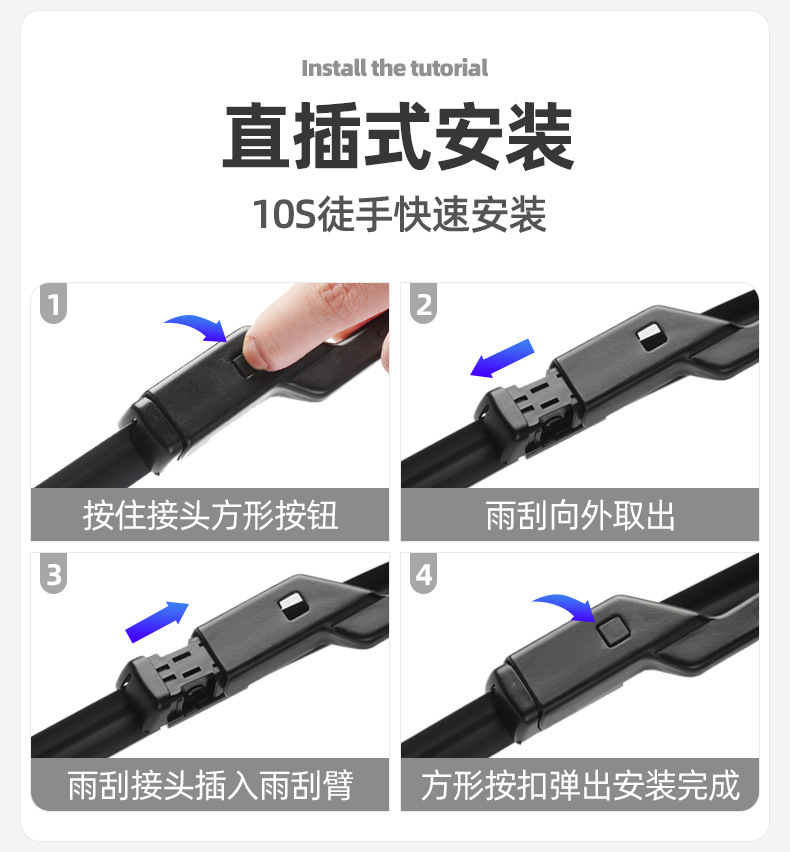 Install the tutorial

直插式安装

10S徒手快速安装

1
按住接头方形按钮

2
雨刮向外取出

3
雨刮接头插入雨刮臂

4
方形按扣弹出安装完成