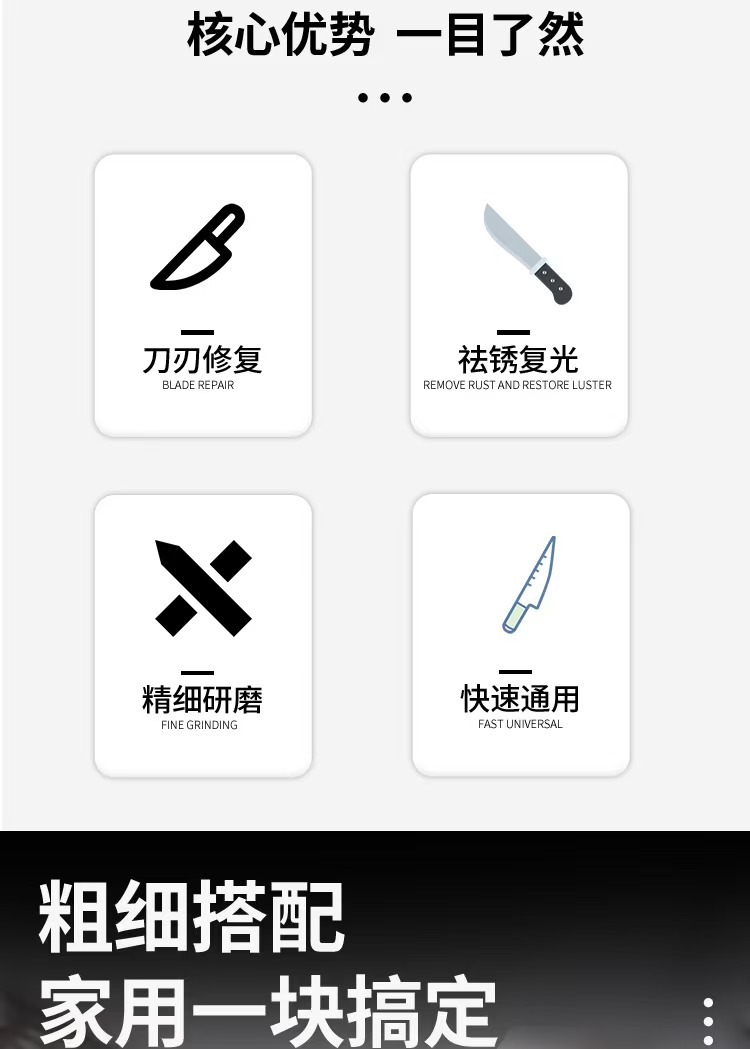 核心优势 一目了然

刀刃修复
BLADE REPAIR

祛锈复光
REMOVE RUST AND RESTORE LUSTER

精细研磨
FINE GRINDING

快速通用
FAST UNIVERSAL

粗细搭配
家用一块搞定