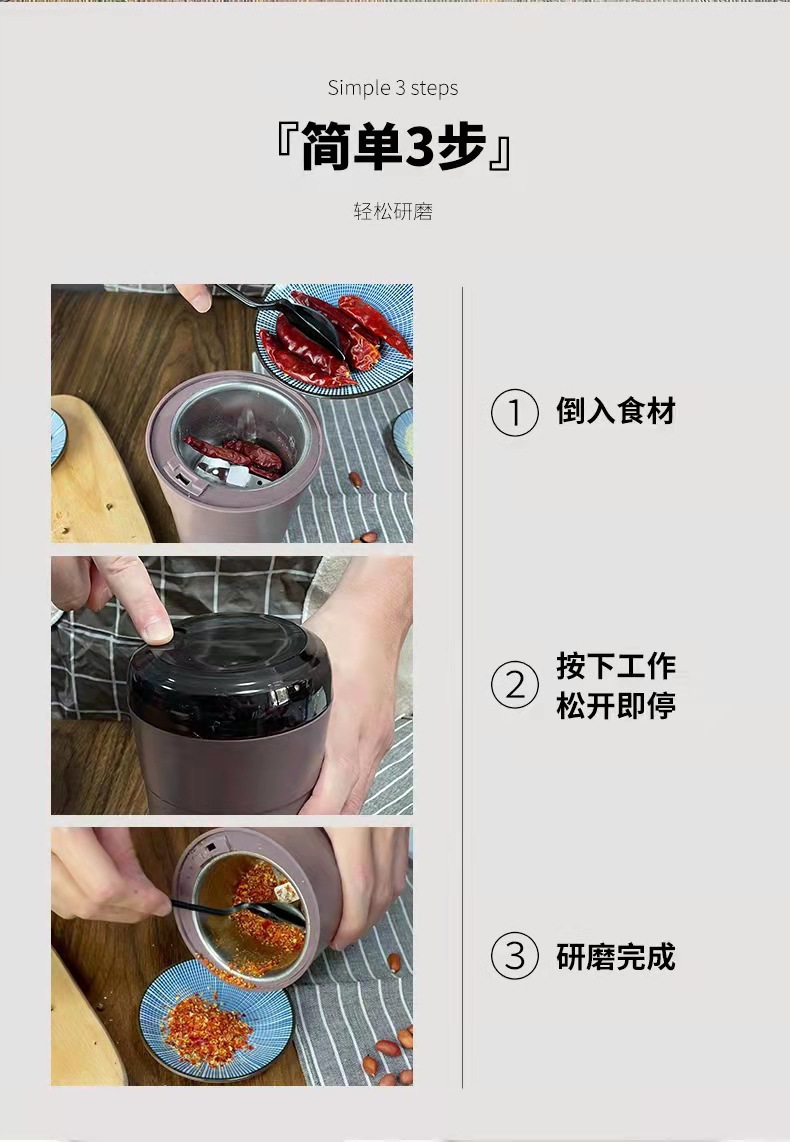 Simple 3 steps

『简单3步』

轻松研磨

① 倒入食材

② 按下工作
松开即停

③ 研磨完成