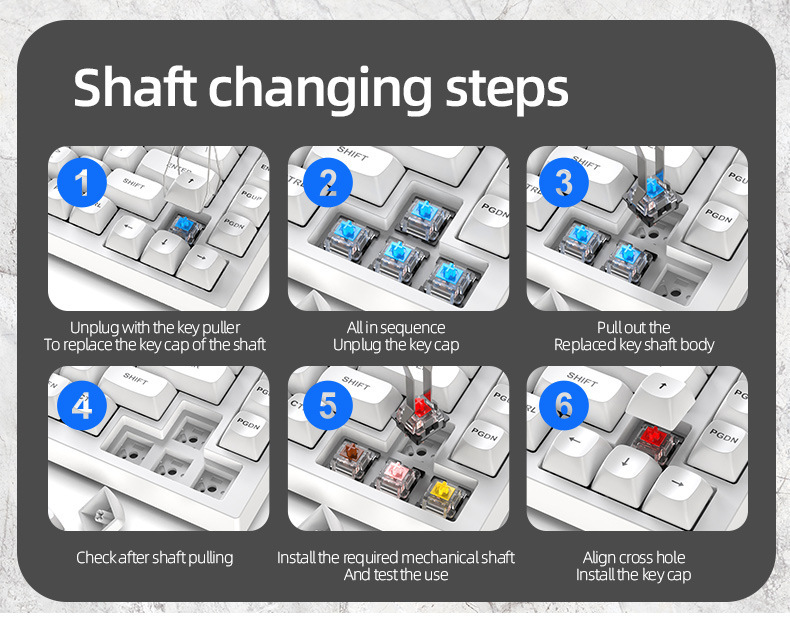 Shaft changing steps

1

SHIFT

ENTER

PGUP

PGDN

Unplug with the key puller
To replace the key cap of the shaft

2

SHIFT

PGDN

All in sequence
Unplug the key cap

3

SHIFT

PGDN

Pull out the
Replaced key shaft body

4

SHIFT

PGDN

Check after shaft pulling

5

SHIFT

PGDN

Install the required mechanical shaft
And test the use

6

SHIFT

PGDN

Align cross hole
Install the key cap