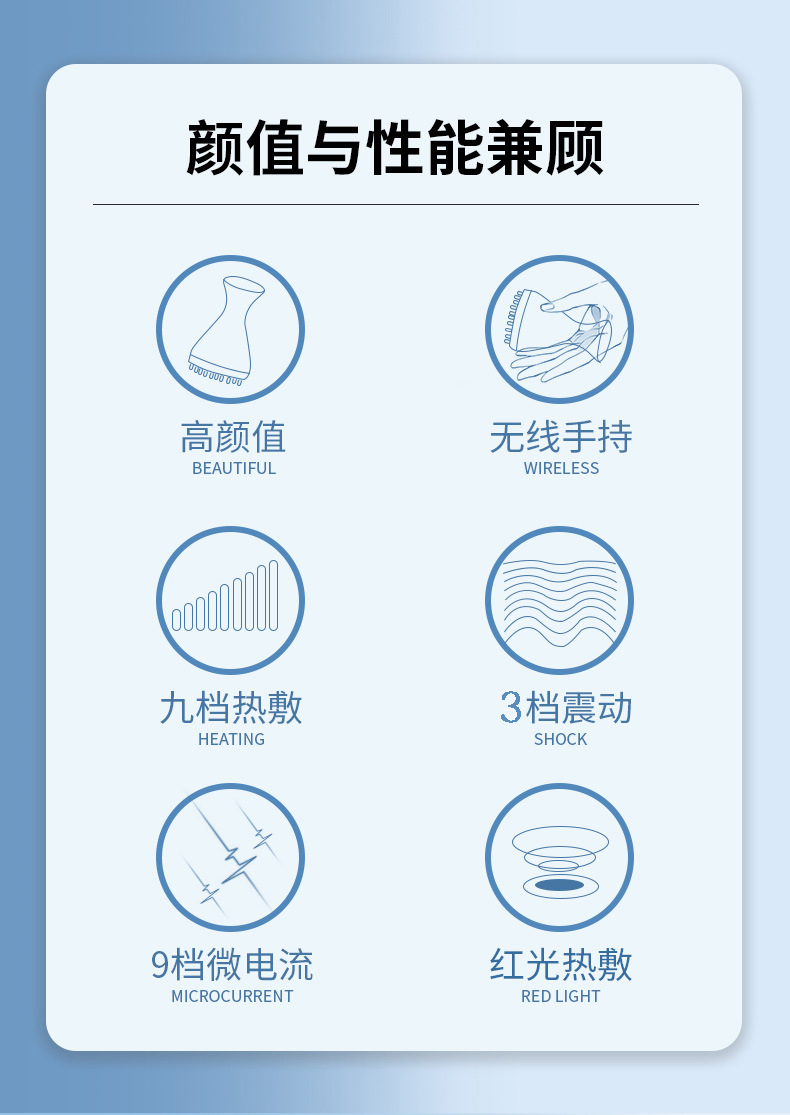 颜值与性能兼顾

高颜值
BEAUTIFUL

无线手持
WIRELESS

九档热敷
HEATING

3档震动
SHOCK

9档微电流
MICROCURRENT

红光热敷
RED LIGHT