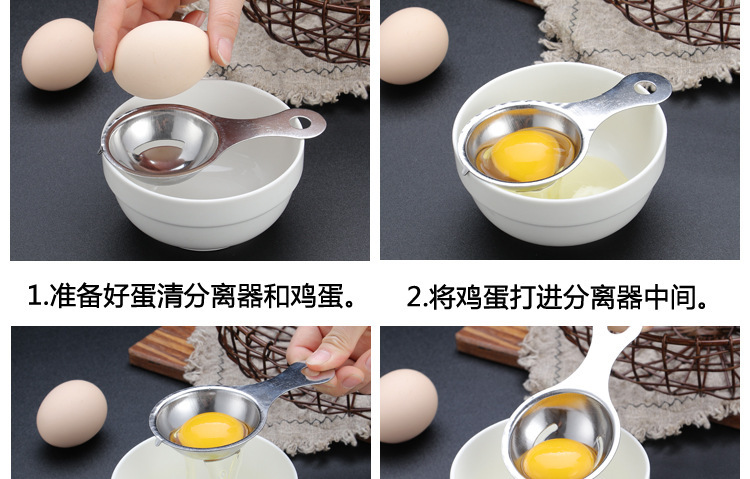 1.准备好蛋清分离器和鸡蛋。

2.将鸡蛋打进分离器中间。