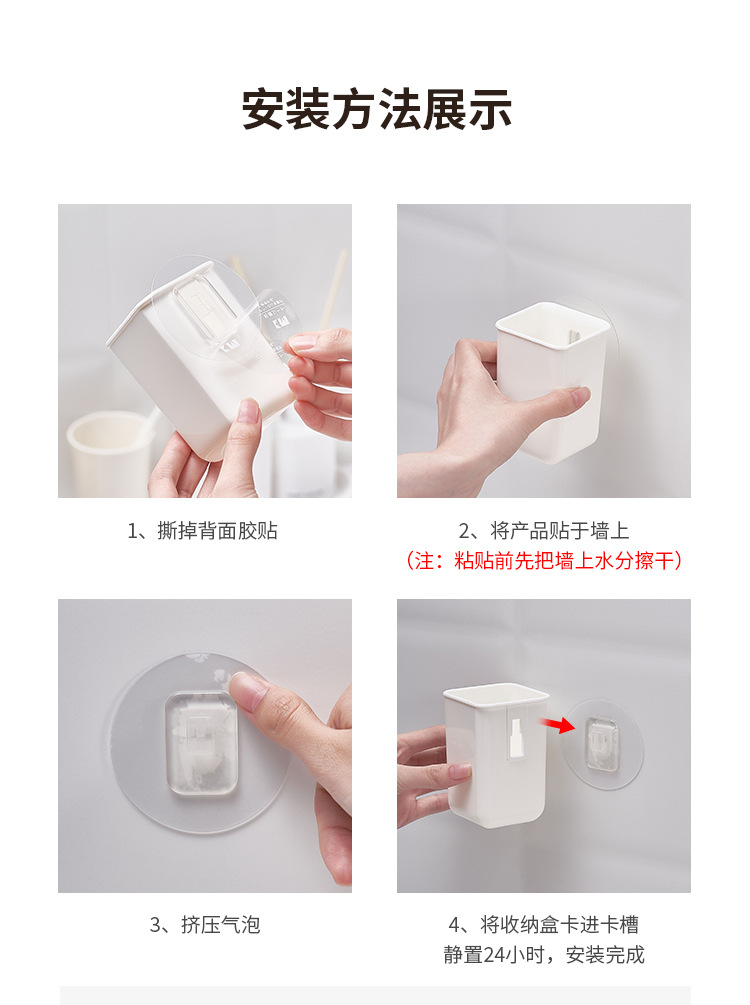 安装方法展示

1、撕掉背面胶贴

2、将产品贴于墙上
（注：粘贴前先把墙上水分擦干）

3、挤压气泡

4、将收纳盒卡进卡槽
静置24小时，安装完成