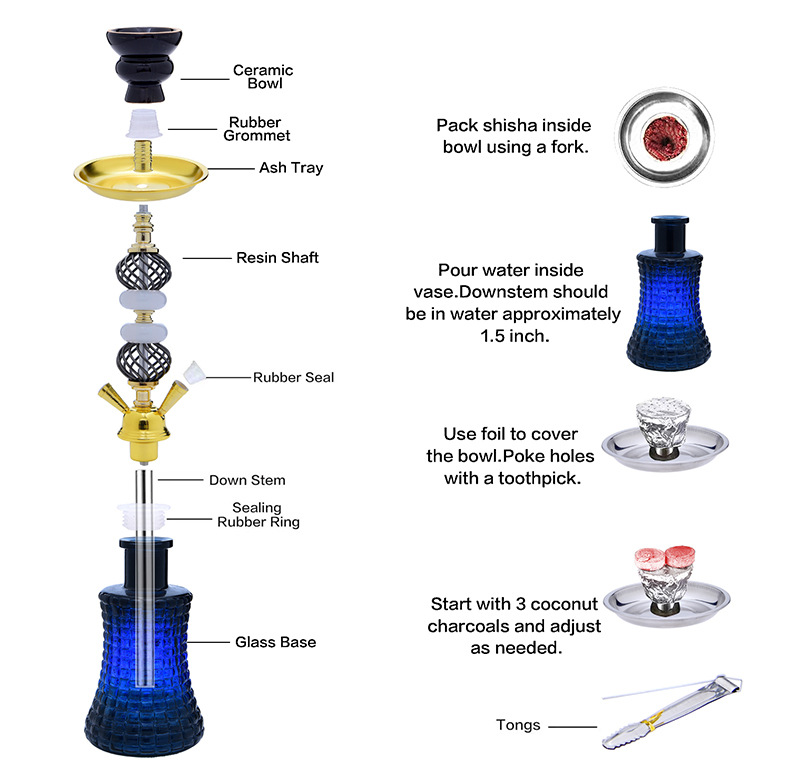 Ceramic Bowl

Rubber Grommet

Ash Tray

Resin Shaft

Rubber Seal

Down Stem

Sealing Rubber Ring

Glass Base

Pack shisha inside bowl using a fork.

Pour water inside vase.Downstem should be in water approximately 1.5 inch.

Use foil to cover the bowl.Poke holes with a toothpick.

Start with 3 coconut charcoals and adjust as needed.

Tongs