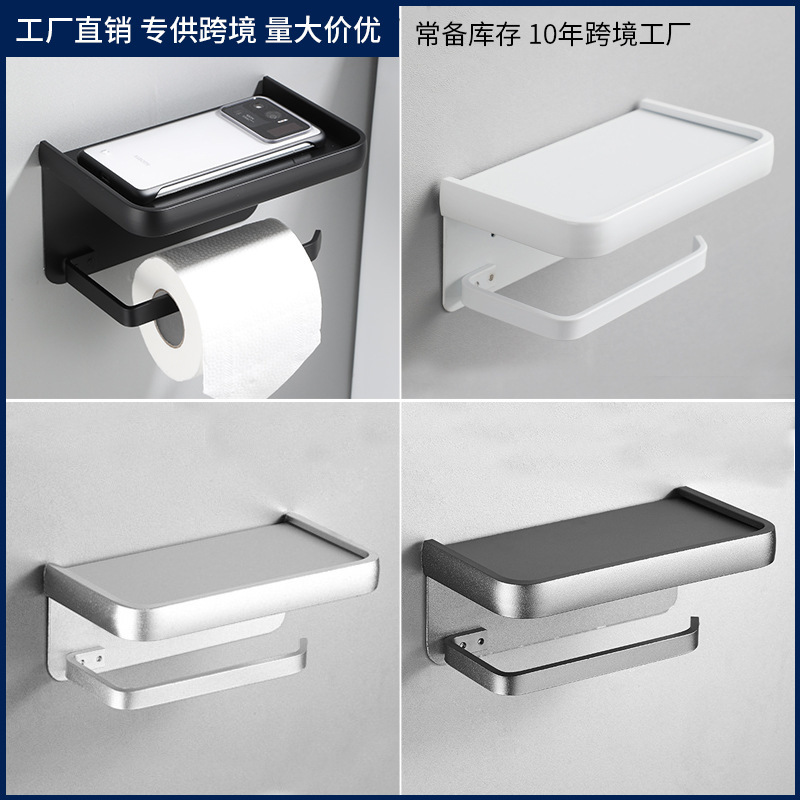 工厂直销 专供跨境 量大价优

常备库存 10年跨境工厂