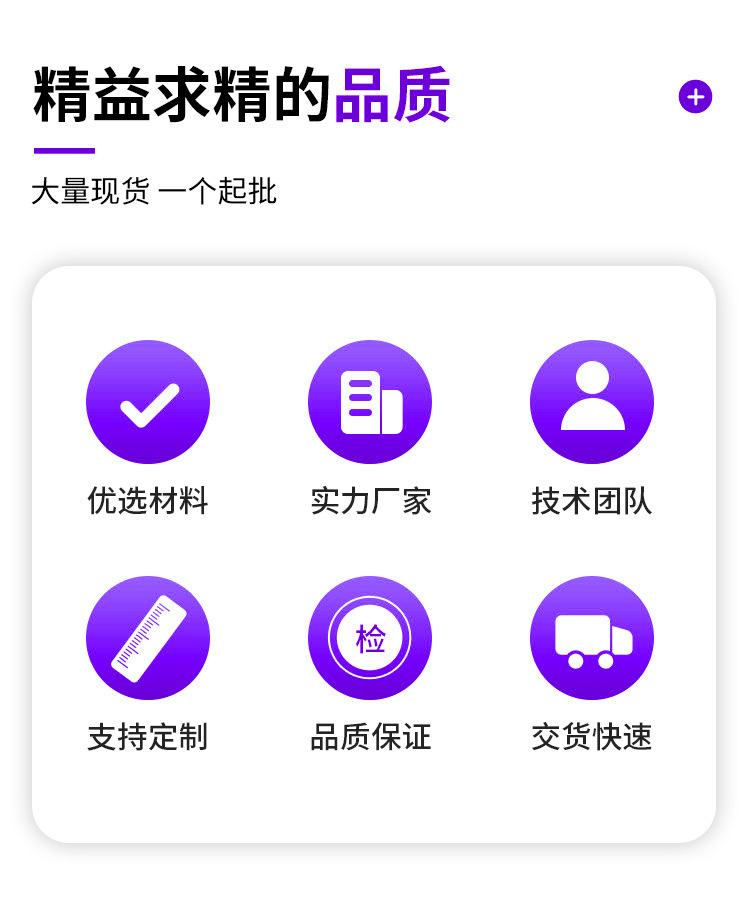 精益求精的品质

大量现货 一个起批

优选材料

实力厂家

技术团队

支持定制

检

品质保证

交货快速