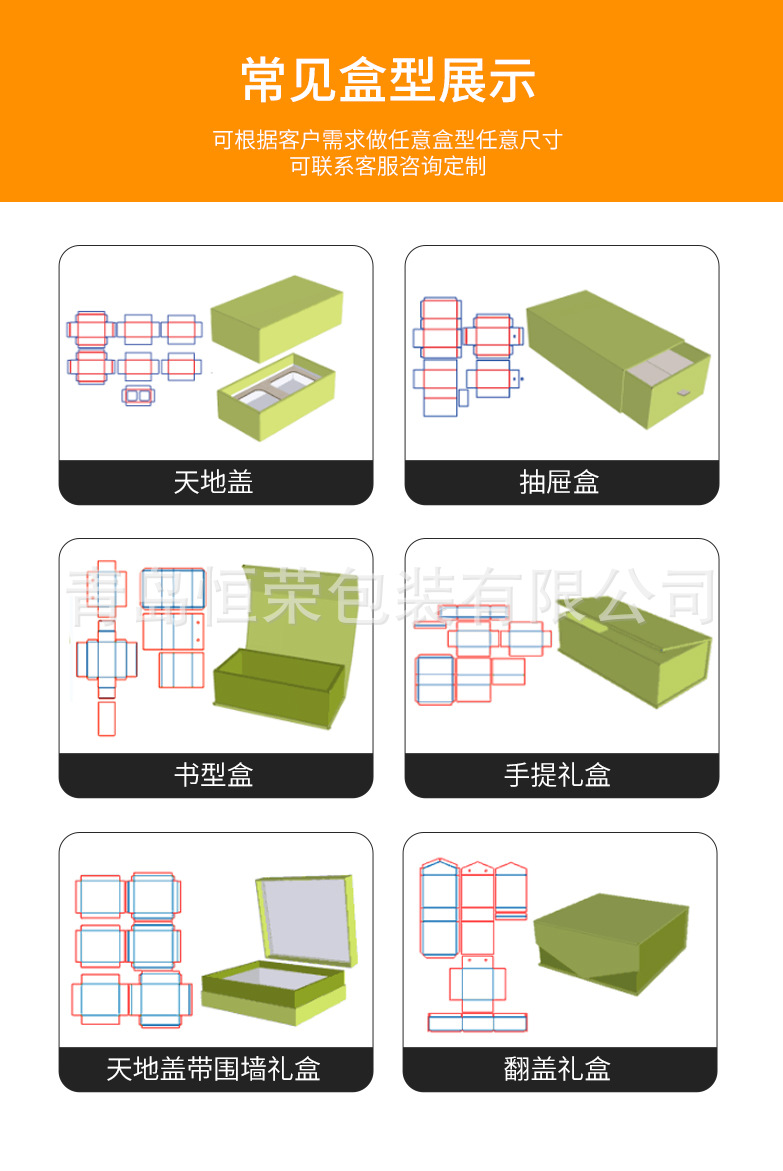 常见盒型展示

可根据客户需求做任意盒型任意尺寸
可联系客服咨询定制

天地盖

抽屉盒

青岛恒荣包装有限公司

书型盒

手提礼盒

天地盖带围墙礼盒

翻盖礼盒