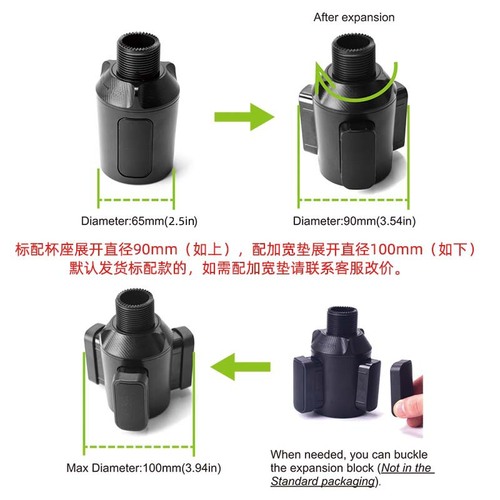 After expansion

Diameter:65mm(2.5in)

Diameter:90mm(3.54in)

标配杯座展开直径90mm（如上），配加宽垫展开直径100mm（如下）
默认发货标配款的，如需配加宽垫请联系客服改价。

Max Diameter:100mm(3.94in)

When needed, you can buckle the expansion block (Not in the Standard packaging).