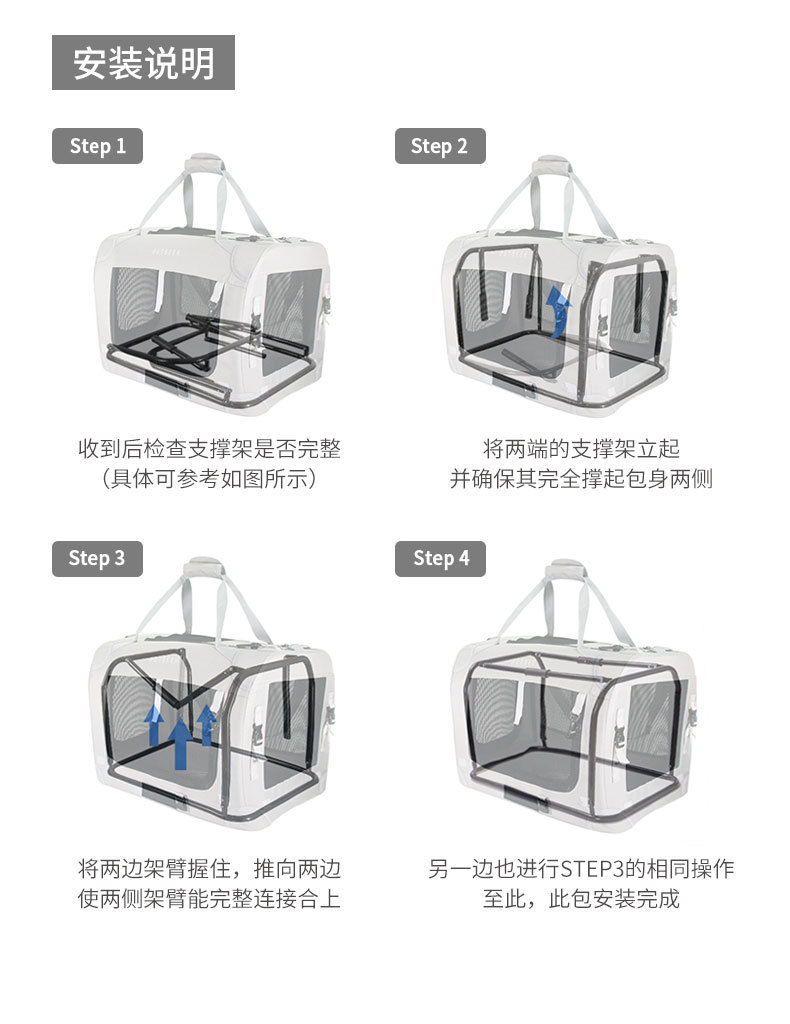 安装说明

Step 1

收到后检查支撑架是否完整
（具体可参考如图所示）

Step 2

将两端的支撑架立起
并确保其完全撑起包身两侧

Step 3

将两边架臂握住，推向两边
使两侧架臂能完整连接合上

Step 4

另一边也进行STEP3的相同操作
至此，此包安装完成